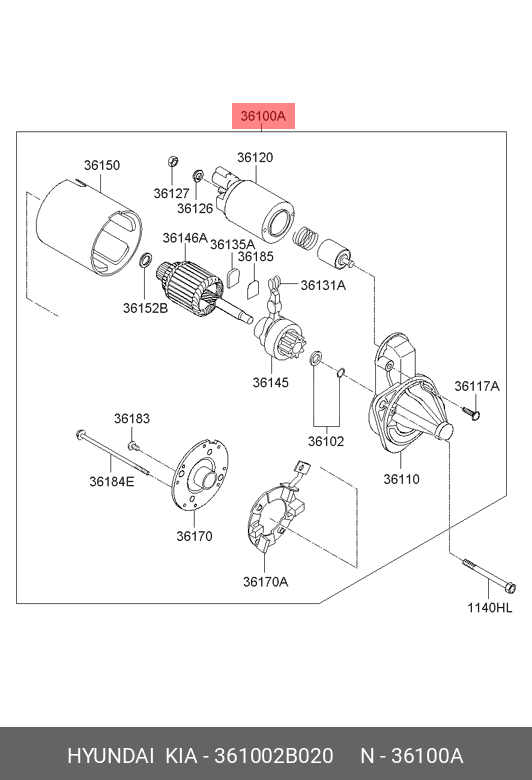 36100A

36150

36127

36126

36120

36146A

36135A

36185

36131A

36152B

36145

36117A

36183

36102

36184E

36110

36170

36170A

1140HL

HYUNDAI KIA - 361002B020 N - 36100A