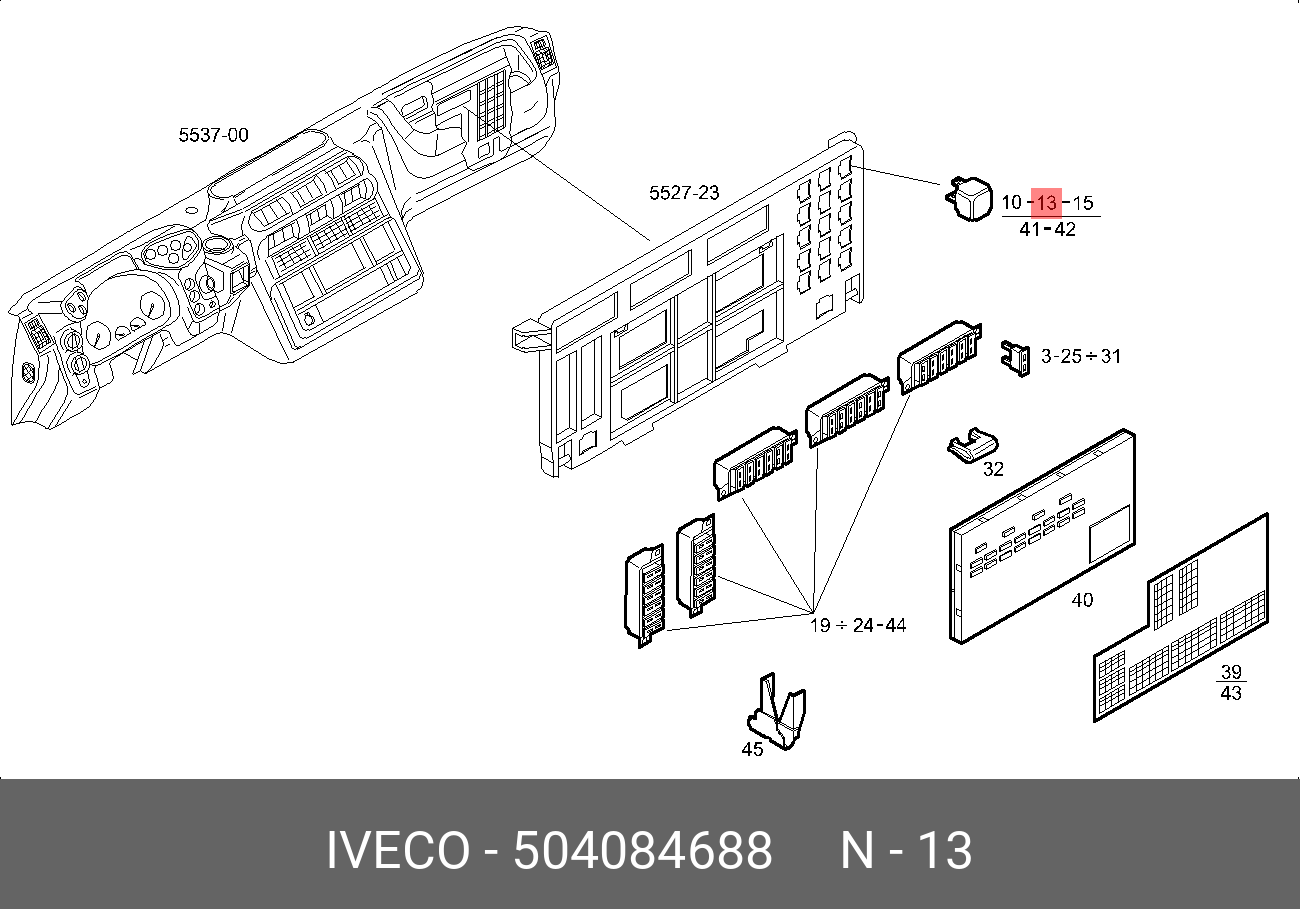 5537-00

5527-23

10 - 13 - 15
41 - 42

3 - 25 ÷ 31

32

40

19 ÷ 24 - 44

39
43

45

IVECO - 504084688 N - 13