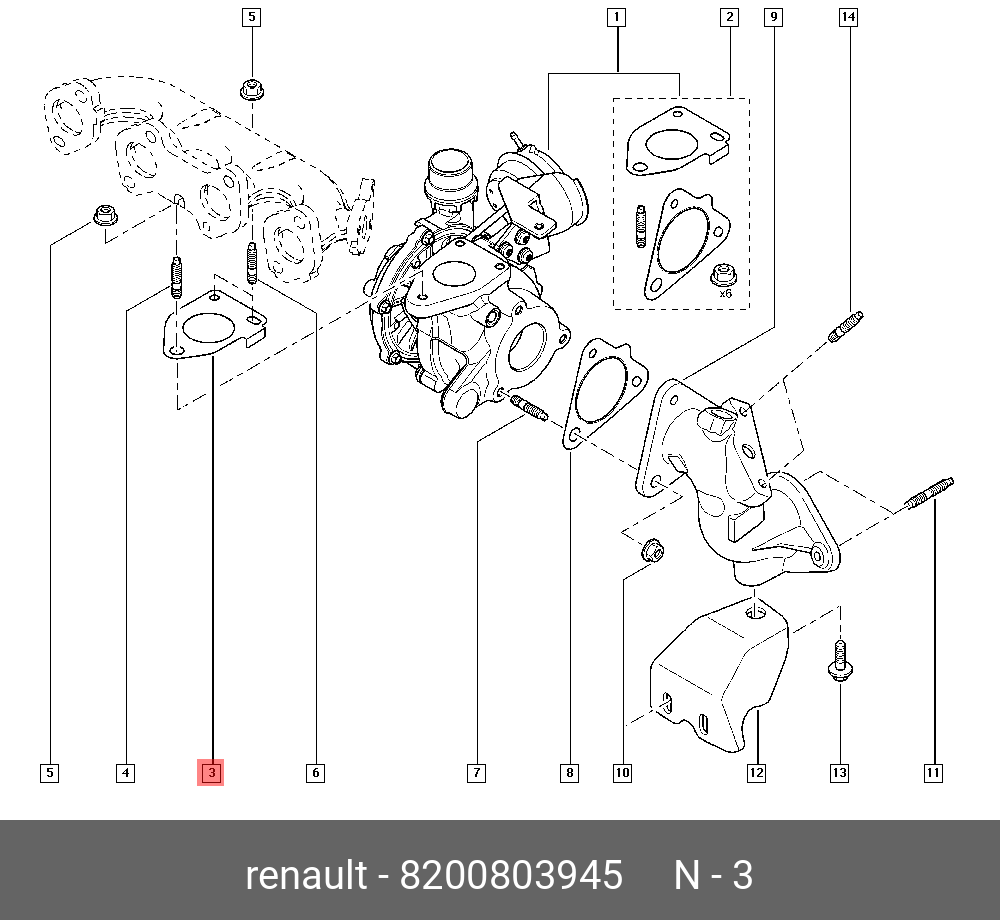 5
1
2
9
14
x6
5
4
3
6
7
8
10
12
13
11
renault - 8200803945 N - 3