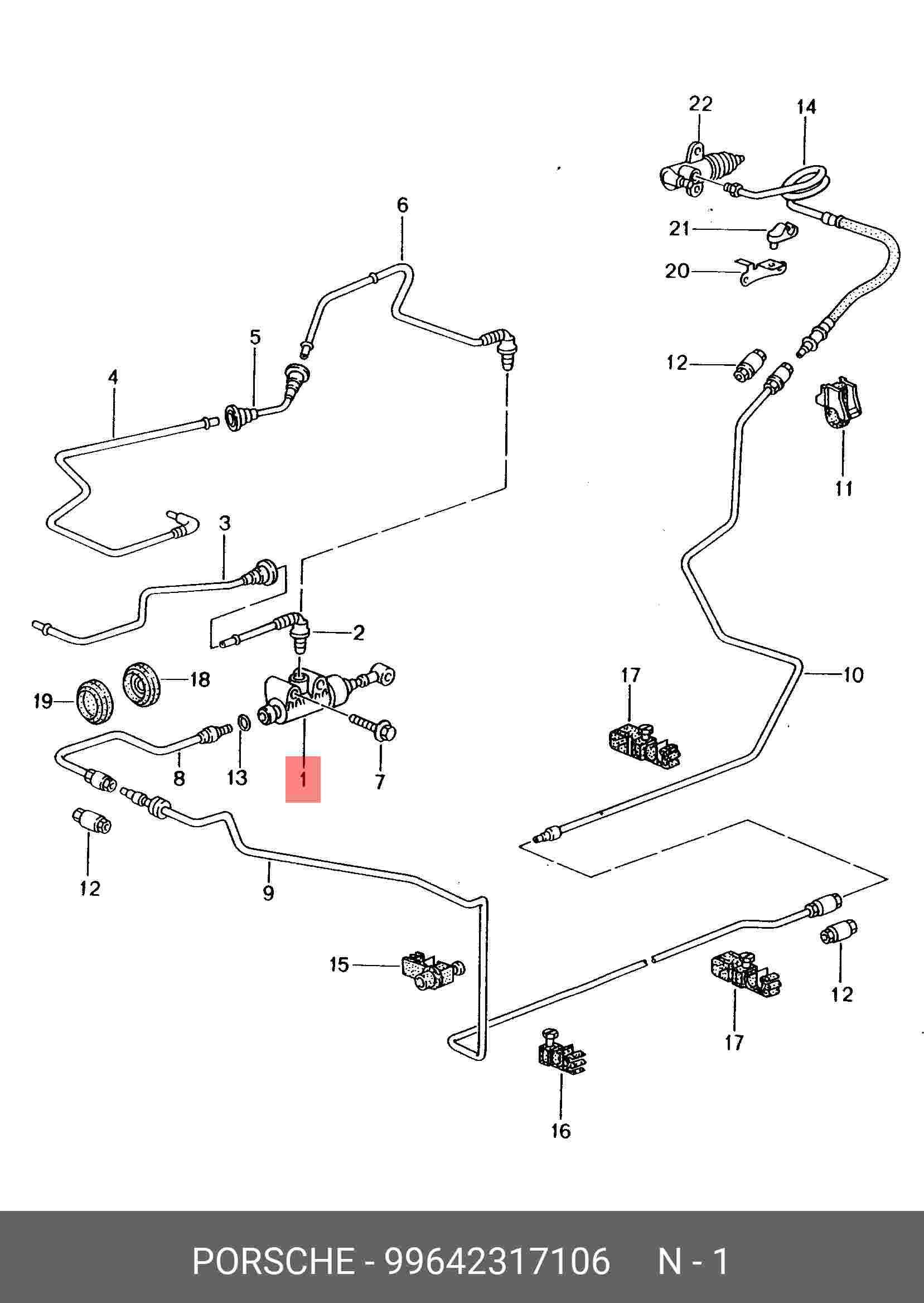 22
14
6
21
20
5
4
12
11
3
2
18
19
17
10
8
13
1
7
12
9
15
12
17
16

PORSCHE - 99642317106 N - 1