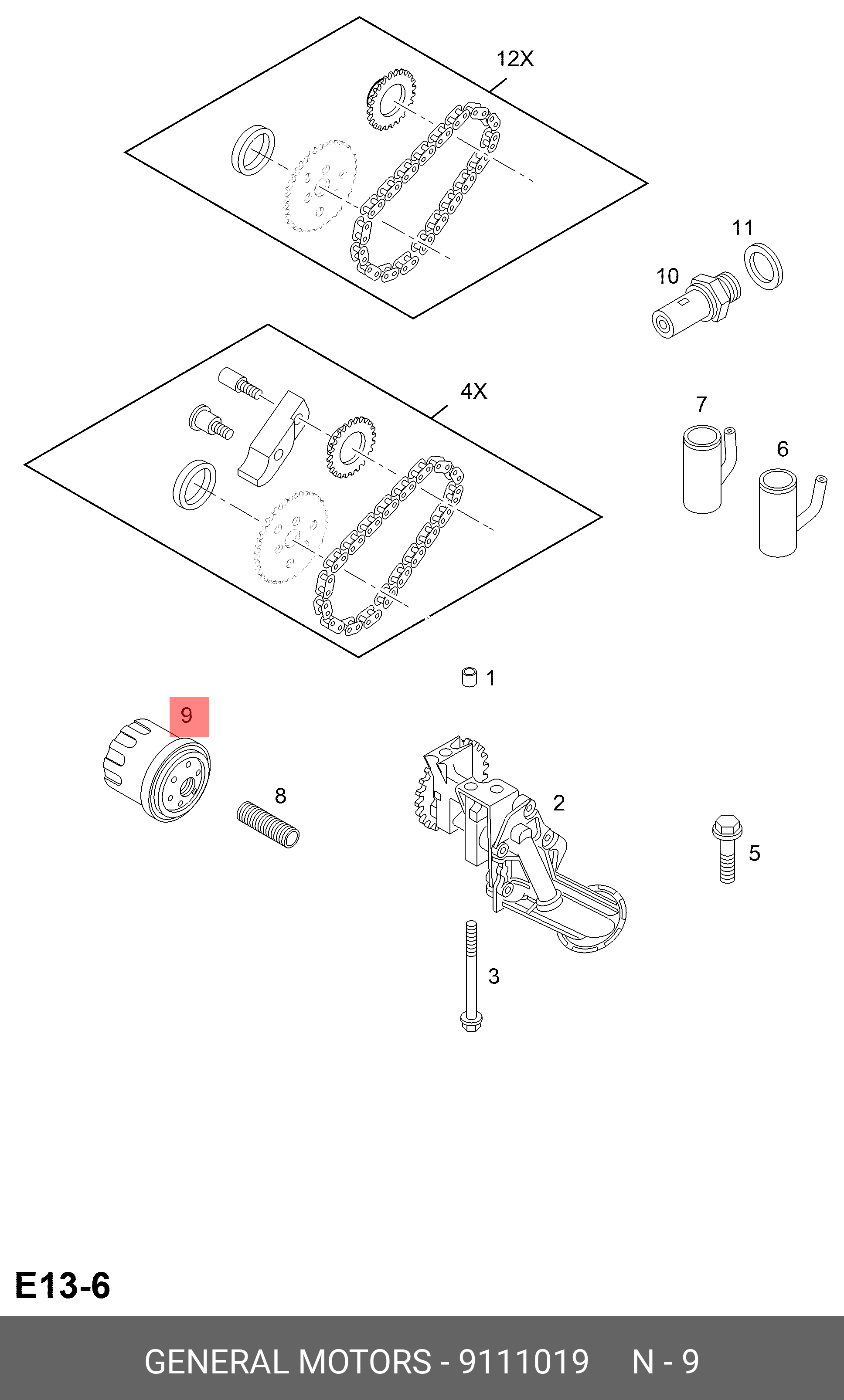 12X

11

10

4X

7

6

1

9

8

2

5

3

E13-6

GENERAL MOTORS - 9111019 N - 9