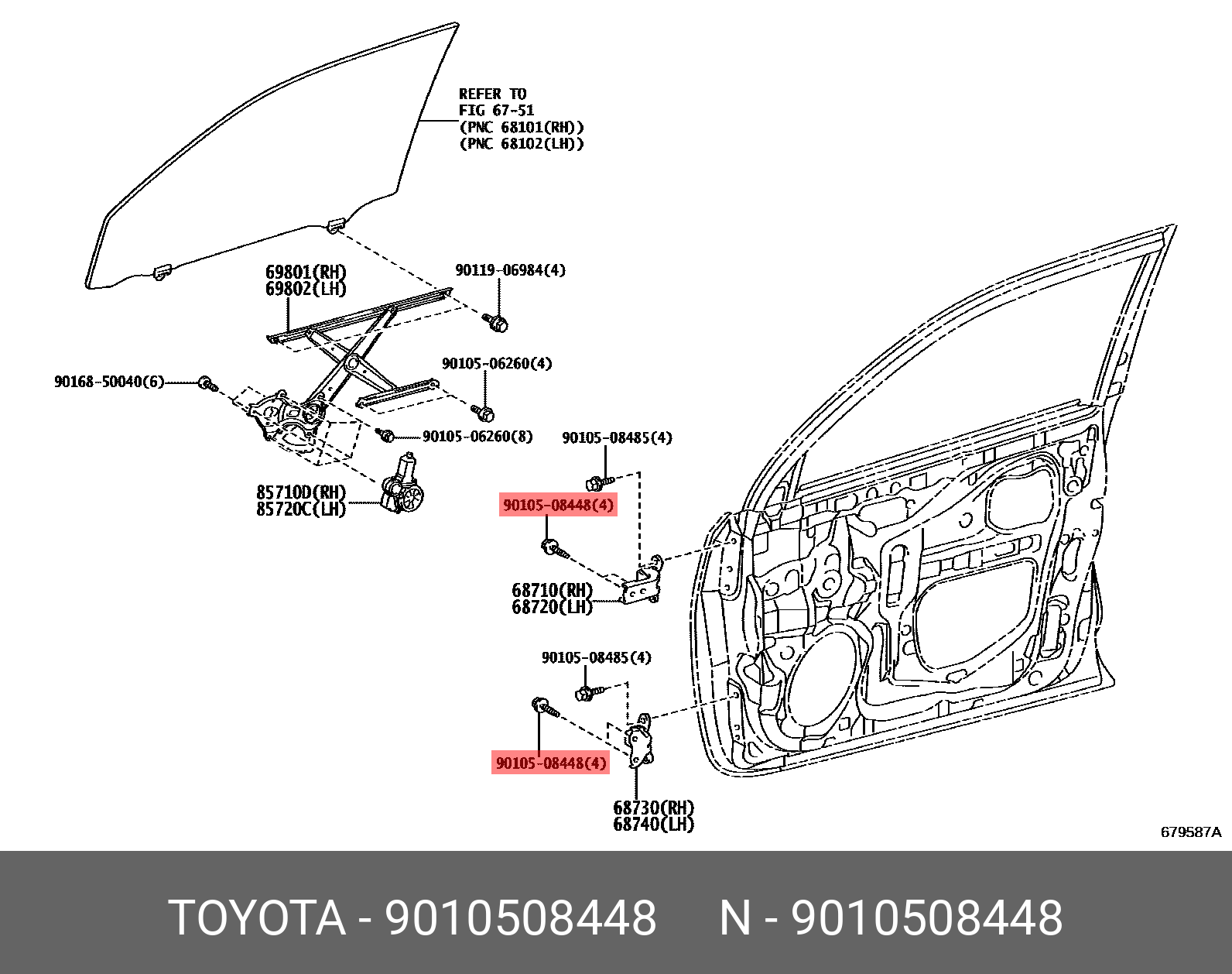 REFER TO
FIG 67-51
(PNC 68101(RH))
(PNC 68102(LH))

69801(RH)
69802(LH)

90119-06984(4)

90105-06260(4)

90168-50040(6)

90105-06260(8)

90105-08485(4)

85710D(RH)
85720C(LH)

90105-08448(4)

68710(RH)
68720(LH)

90105-08485(4)

90105-08448(4)

68730(RH)
68740(LH)

679587A

TOYOTA - 9010508448     N - 9010508448