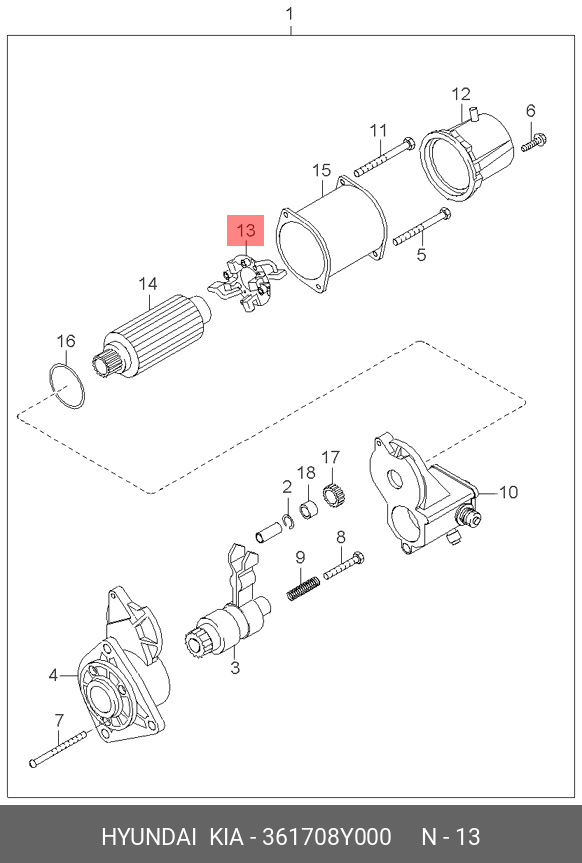 1
12
6
11
15
13
5
14
16
17
18
2
10
8
9
3
4
7
HYUNDAI KIA - 361708Y000 N - 13