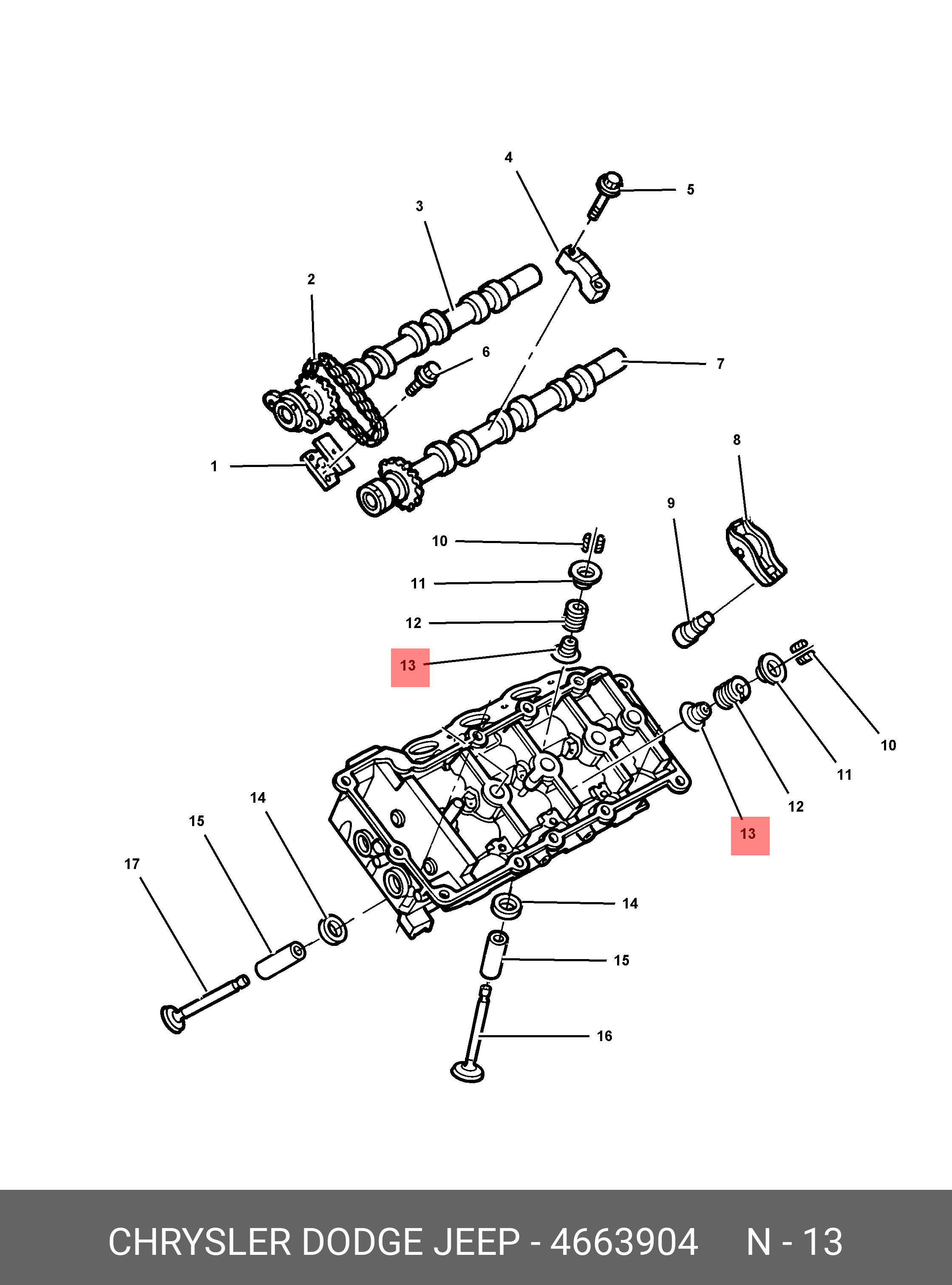 4
5
3
2
6
7
1
8
9
10
11
12
13
10
11
12
13
14
15
17
14
15
16

CHRYSLER DODGE JEEP - 4663904 N - 13