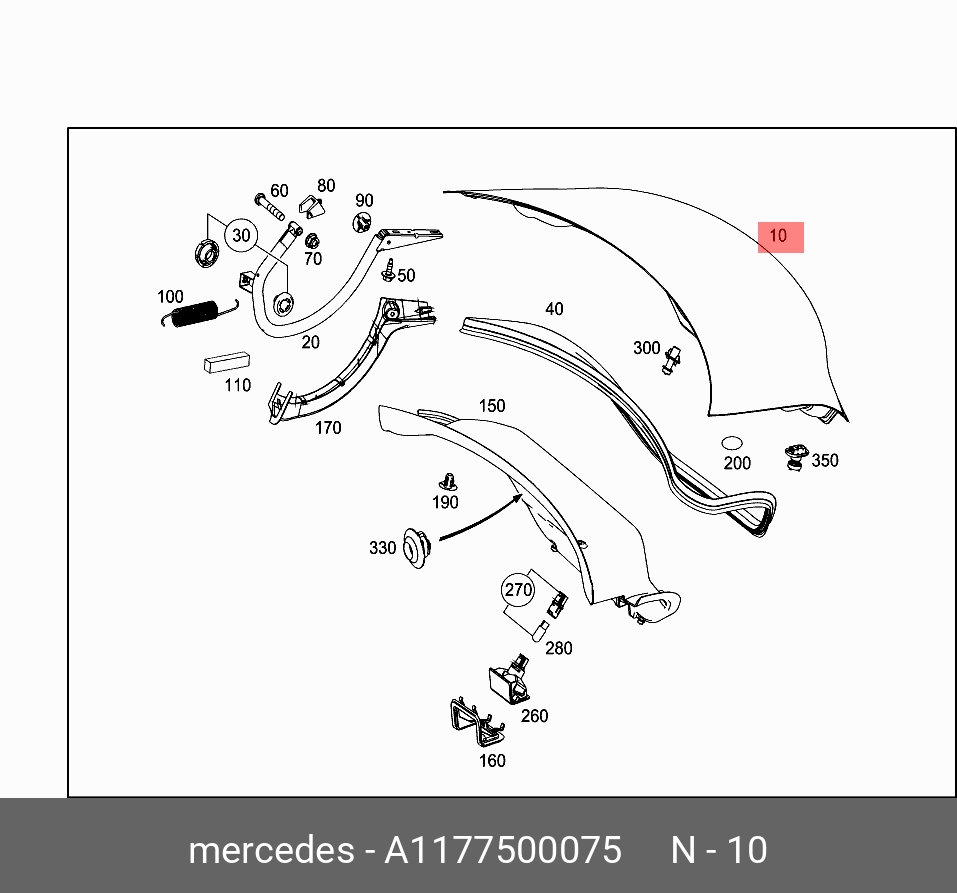 60
80
90
30
70
50
10
100
20
40
300
110
170
150
200
350
190
330
270
280
260
160

mercedes - A1177500075     N - 10