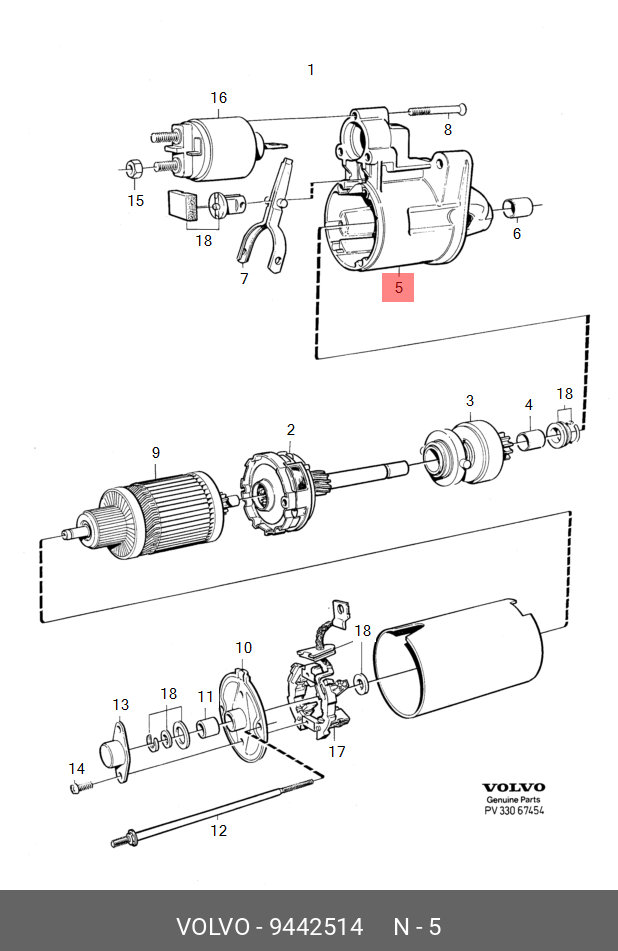 1

16

8

15

18

7

5

6

3

4

18

2

9

10

18

13

18

11

17

14

12

VOLVO
Genuine Parts
PV 330 67454

VOLVO - 9442514 N - 5