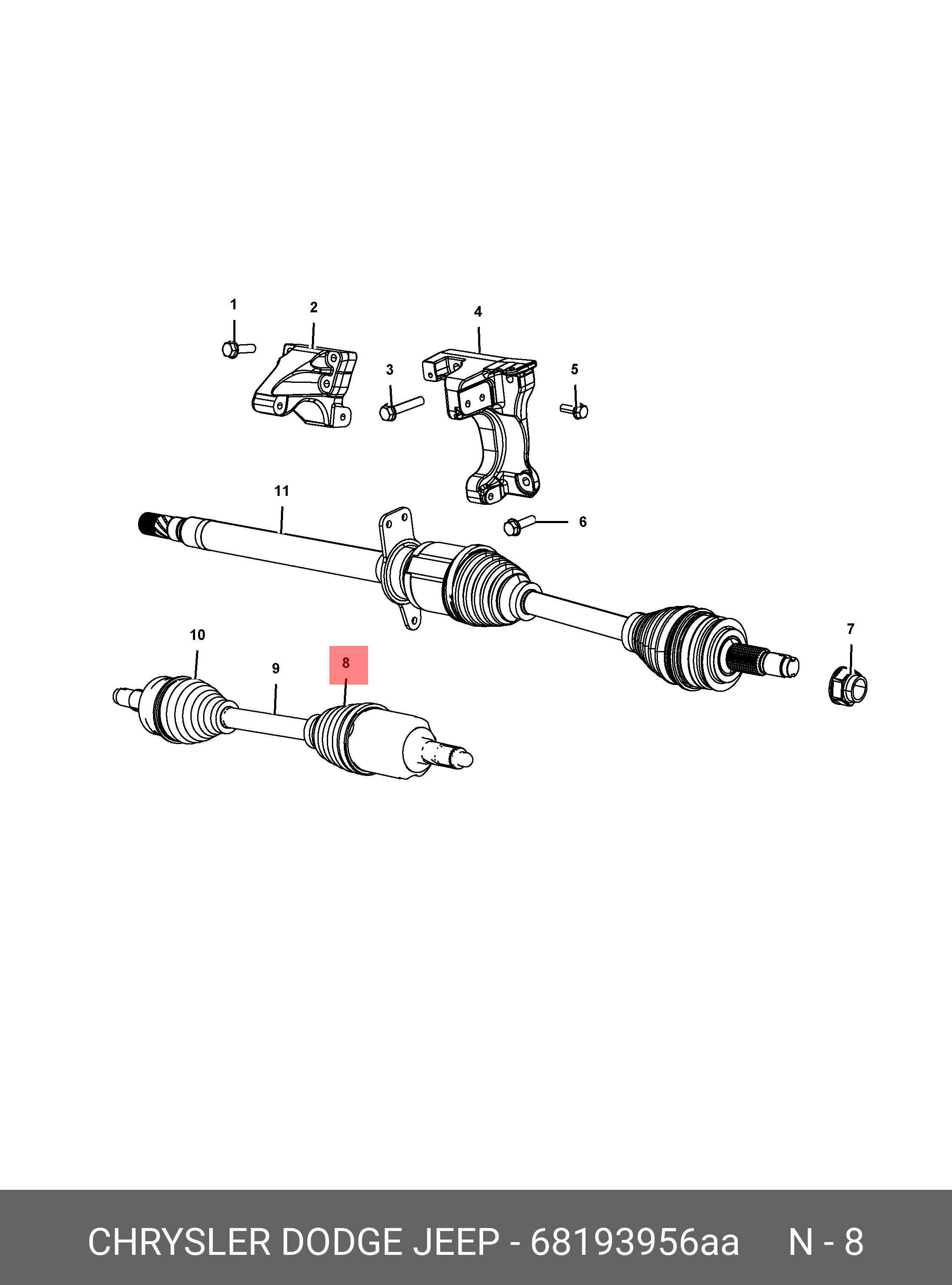 1
2
4
3
5
11
6
10
9
8
7

CHRYSLER DODGE JEEP - 68193956aa N - 8