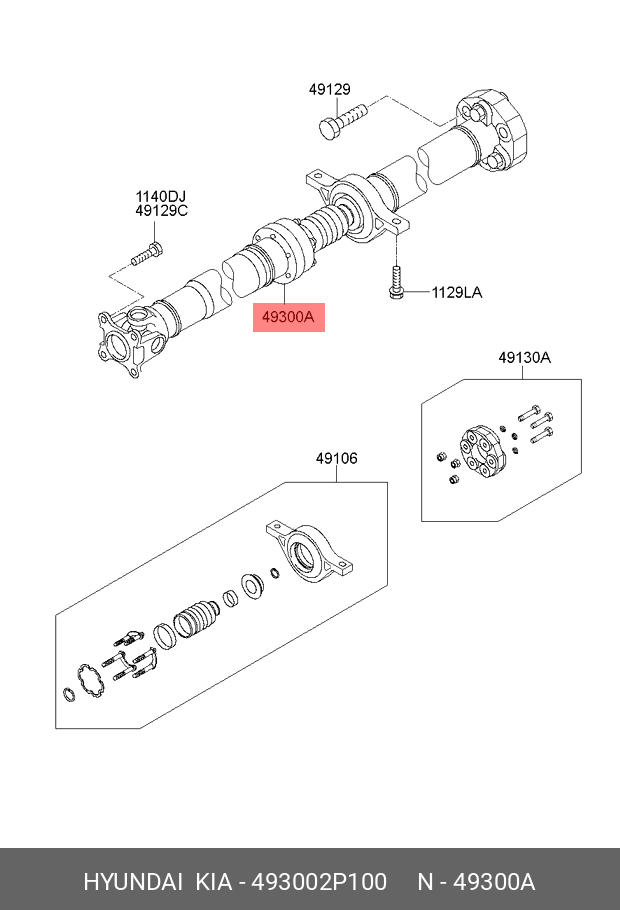 49129

1140DJ
49129C

1129LA

49300A

49130A

49106

HYUNDAI KIA - 493002P100 N - 49300A