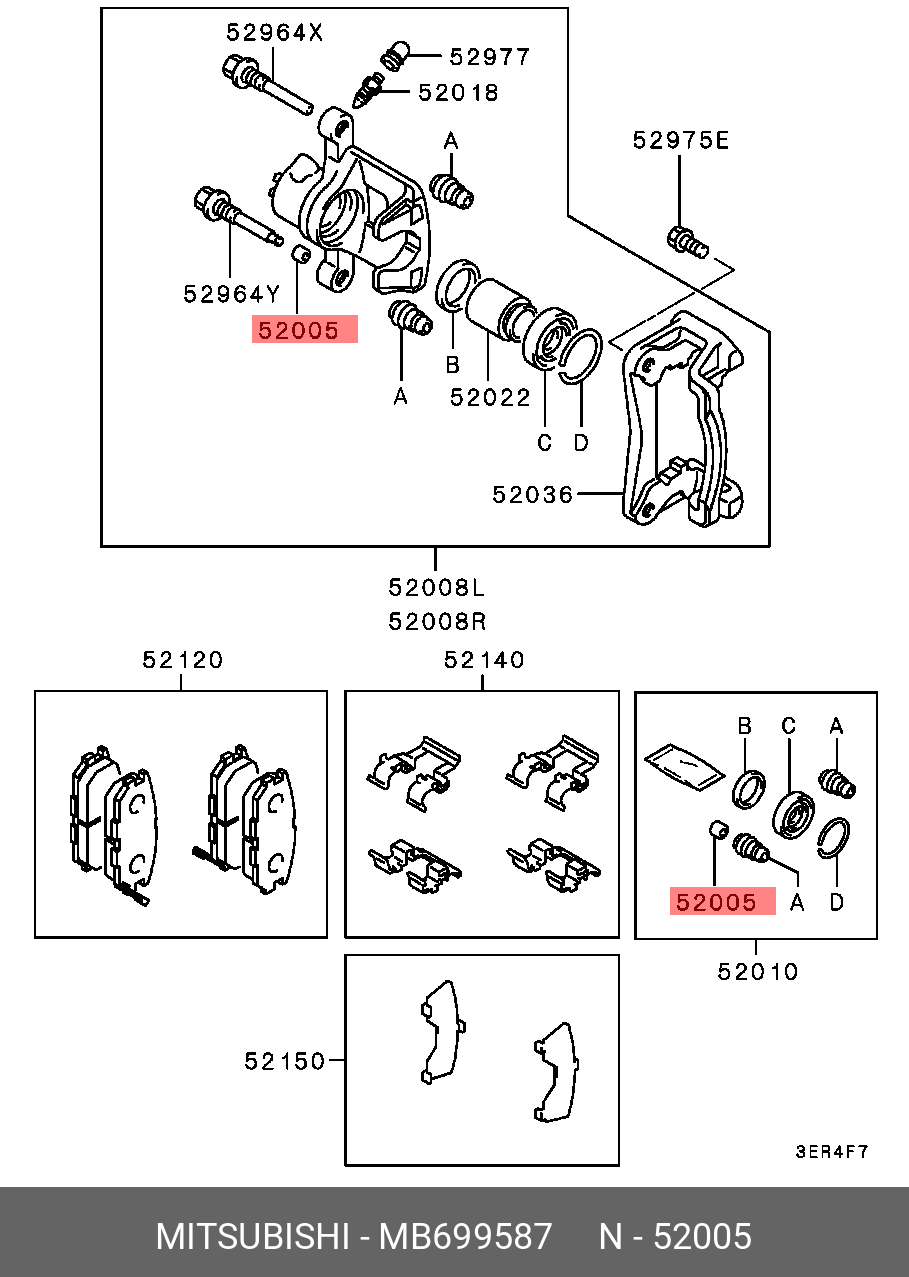 52964X
52977
52018
A
52975E
52964Y
52005
A
B
52022
C
D
52036
52008L
52008R
52120
52140
B
C
A
52005
A
D
52010
52150
3ER4F7
MITSUBISHI - MB699587 N - 52005