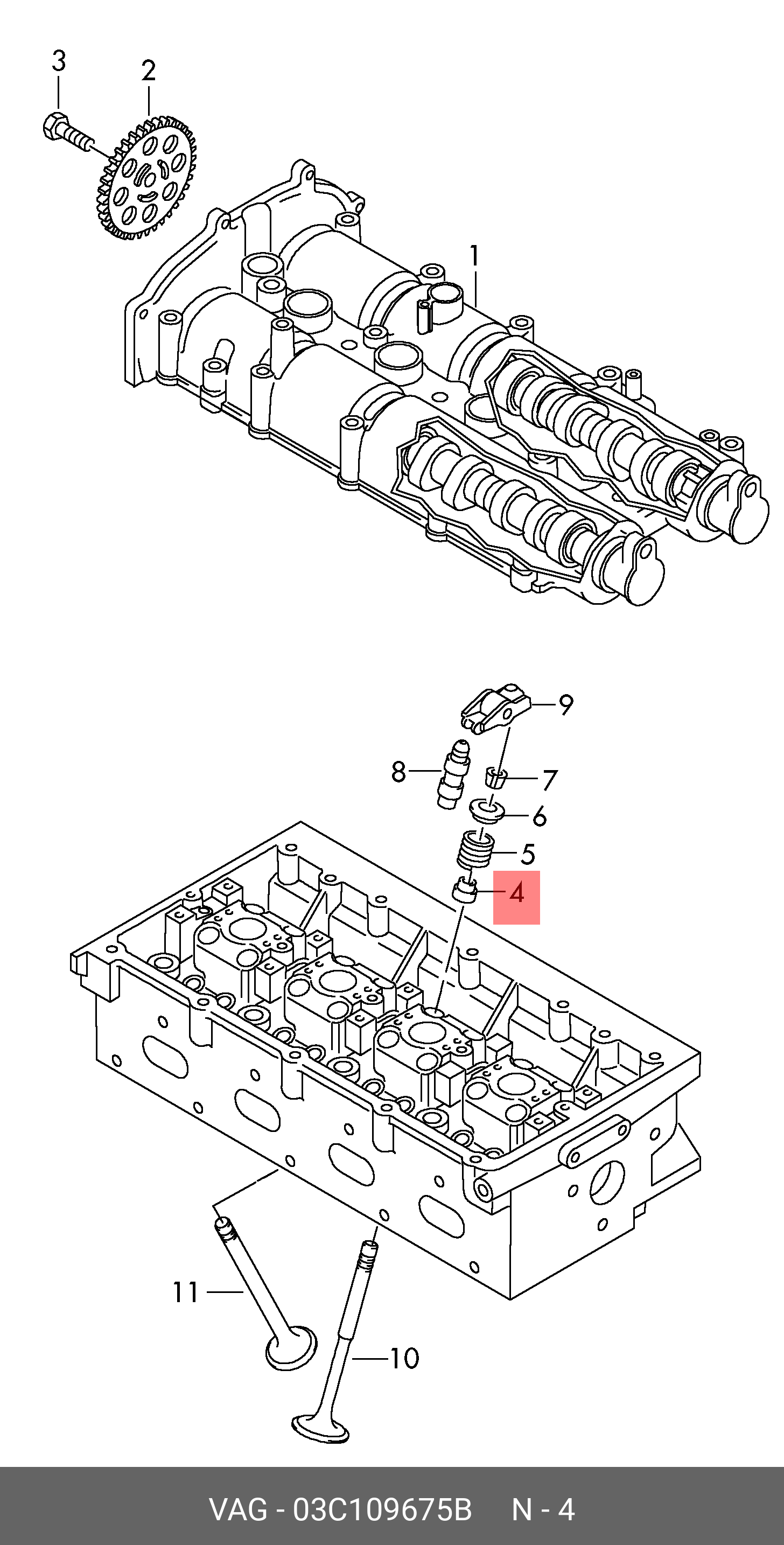 3
2
1
9
8
7
6
5
4
11
10
VAG - 03C109675B N - 4