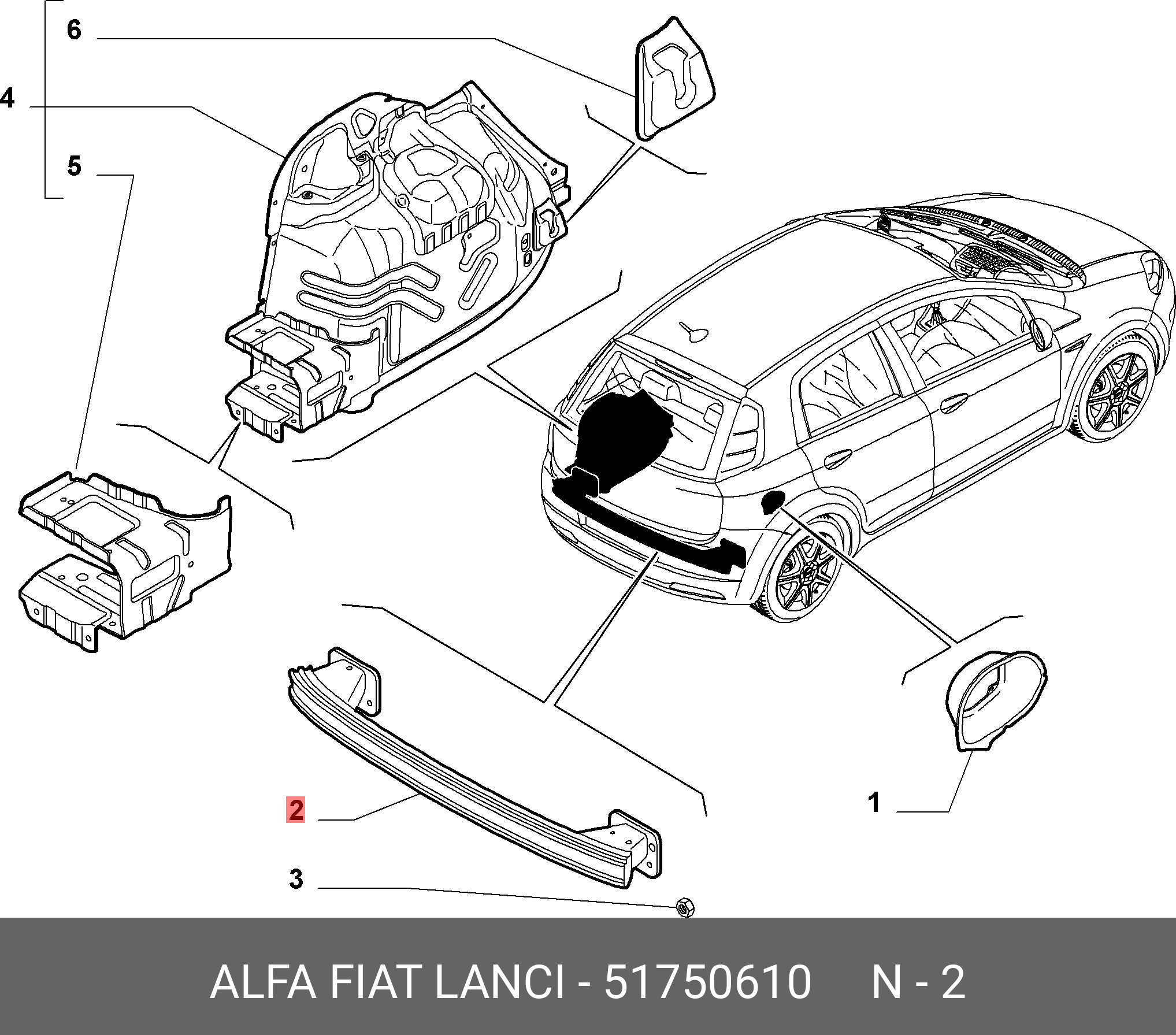 6
4
5
2
3
1

ALFA FIAT LANCI - 51750610 N - 2