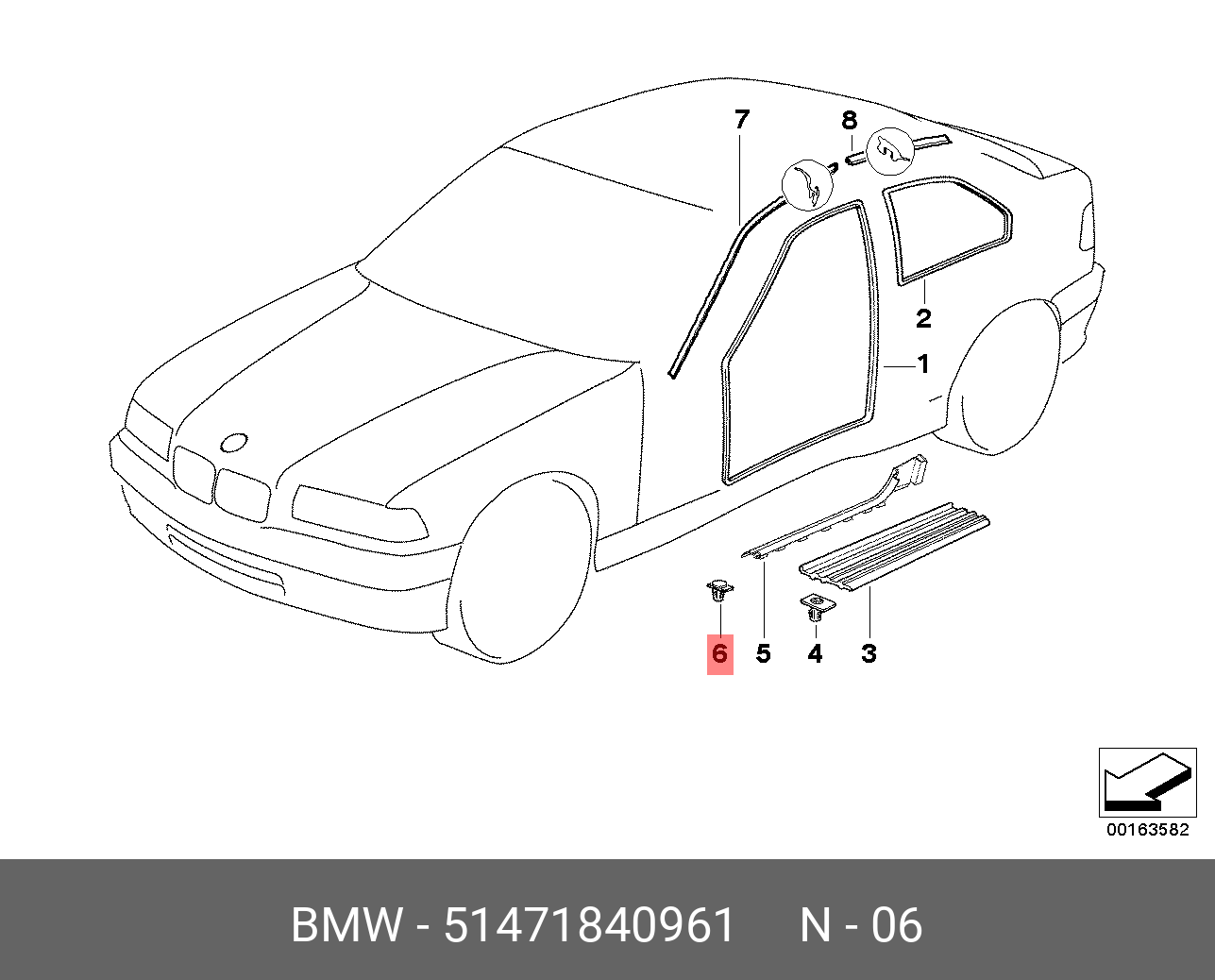 7
8
2
1
6
5
4
3
00163582
BMW - 51471840961 N - 06