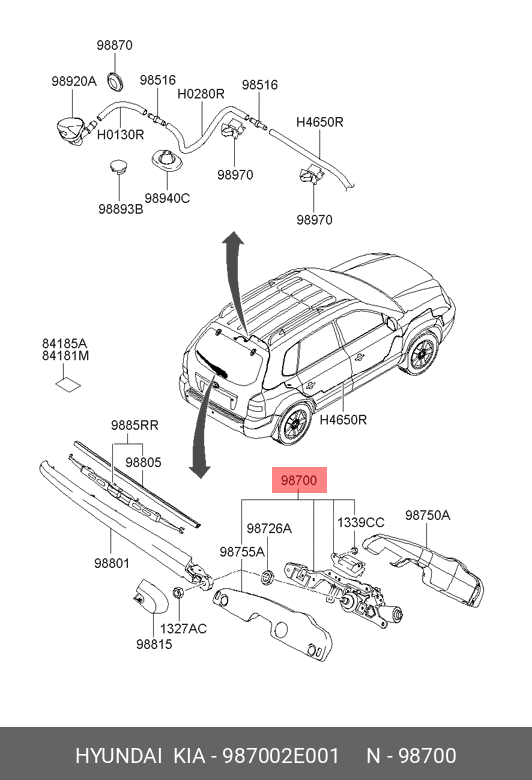 98870
98920A
98516
H0280R
98516
H4650R
H0130R
98970
98893B
98940C
98970
84185A
84181M
H4650R
9885RR
98805
98700
98726A
1339CC
98750A
98755A
98801
1327AC
98815
HYUNDAI KIA - 987002E001 N - 98700