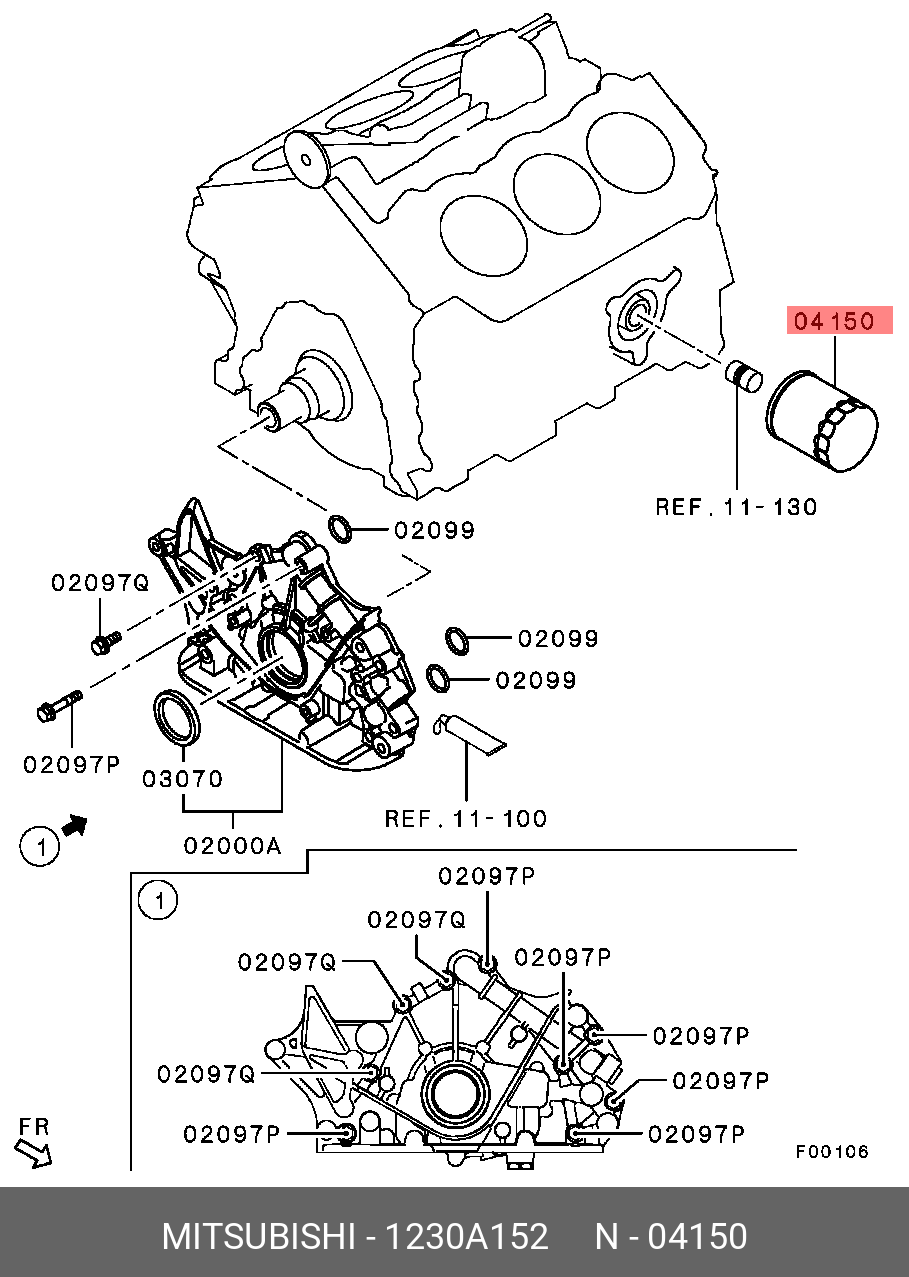 04150

REF. 11-130

02099

02097Q

02099

02099

02097P

03070

REF. 11-100

1

02000A

1

02097P

02097Q

02097Q

02097P

02097P

02097Q

02097P

02097P

02097P

FR

F00106

MITSUBISHI - 1230A152 N - 04150