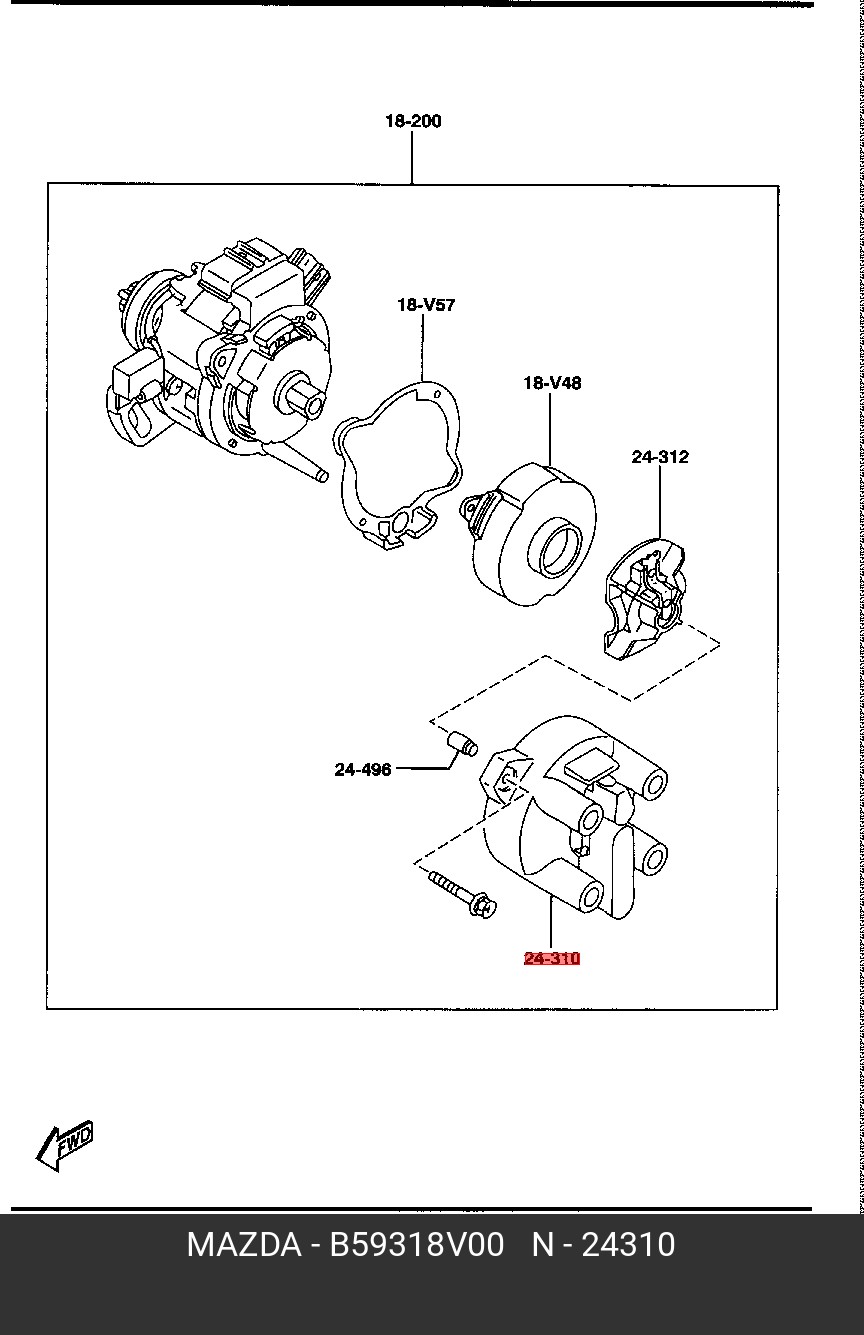 18-200

18-V57

18-V48

24-312

24-496

24-310

FWD

MAZDA - B59318V00 N - 24310