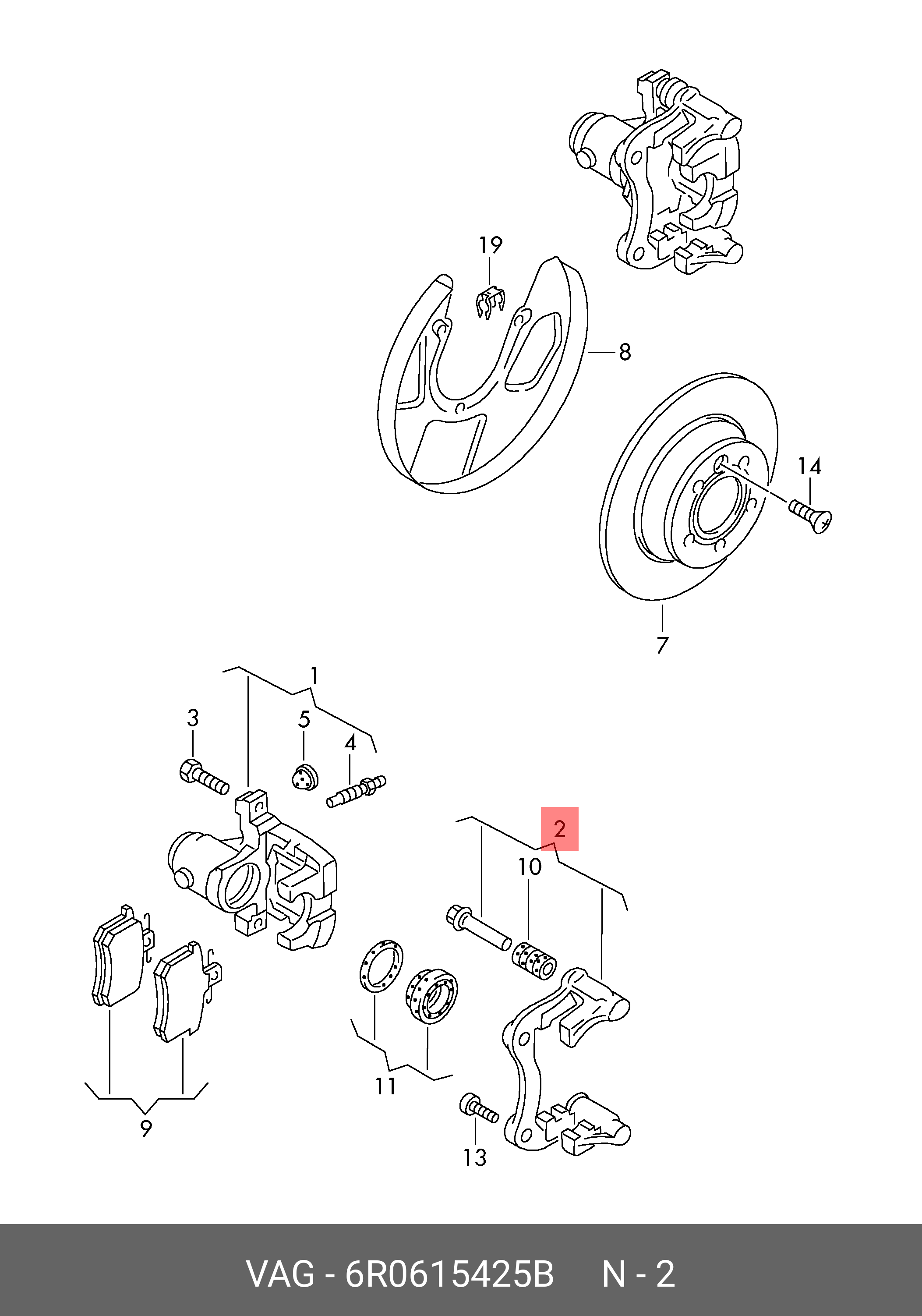 19
8
14
7
1
3
5
4
2
10
11
9
13

VAG - 6R0615425B N - 2