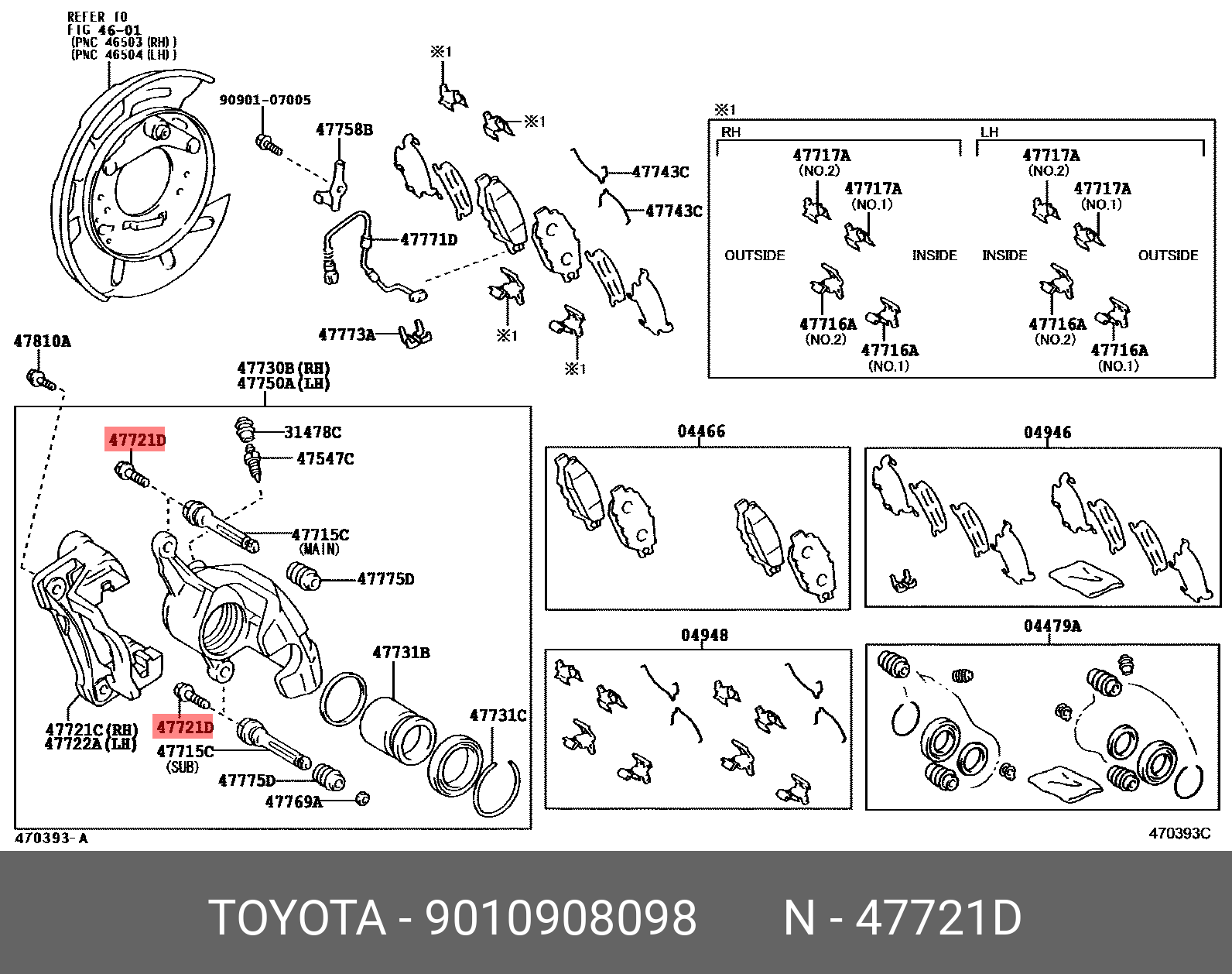 REFER TO
FIG 46-01
(PNC 46503 (RH))
(PNC 46504 (LH))

90901-07005
47758B
※1
※1
47743C
47743C
47771D
47773A
※1
※1

※1
RH
47717A
(NO.2)
47717A
(NO.1)
OUTSIDE
INSIDE
47716A
(NO.2)
47716A
(NO.1)

LH
47717A
(NO.2)
47717A
(NO.1)
INSIDE
OUTSIDE
47716A
(NO.2)
47716A
(NO.1)

47810A
47730B (RH)
47750A (LH)
47721D
31478C
47547C
47715C
(MAIN)
47775D
47731B
47731C
47721C (RH)
47722A (LH)
47721D
47715C
(SUB)
47775D
47769A
470393-A

04466
04946
04948
04479A
470393C

TOYOTA - 9010908098 N - 47721D