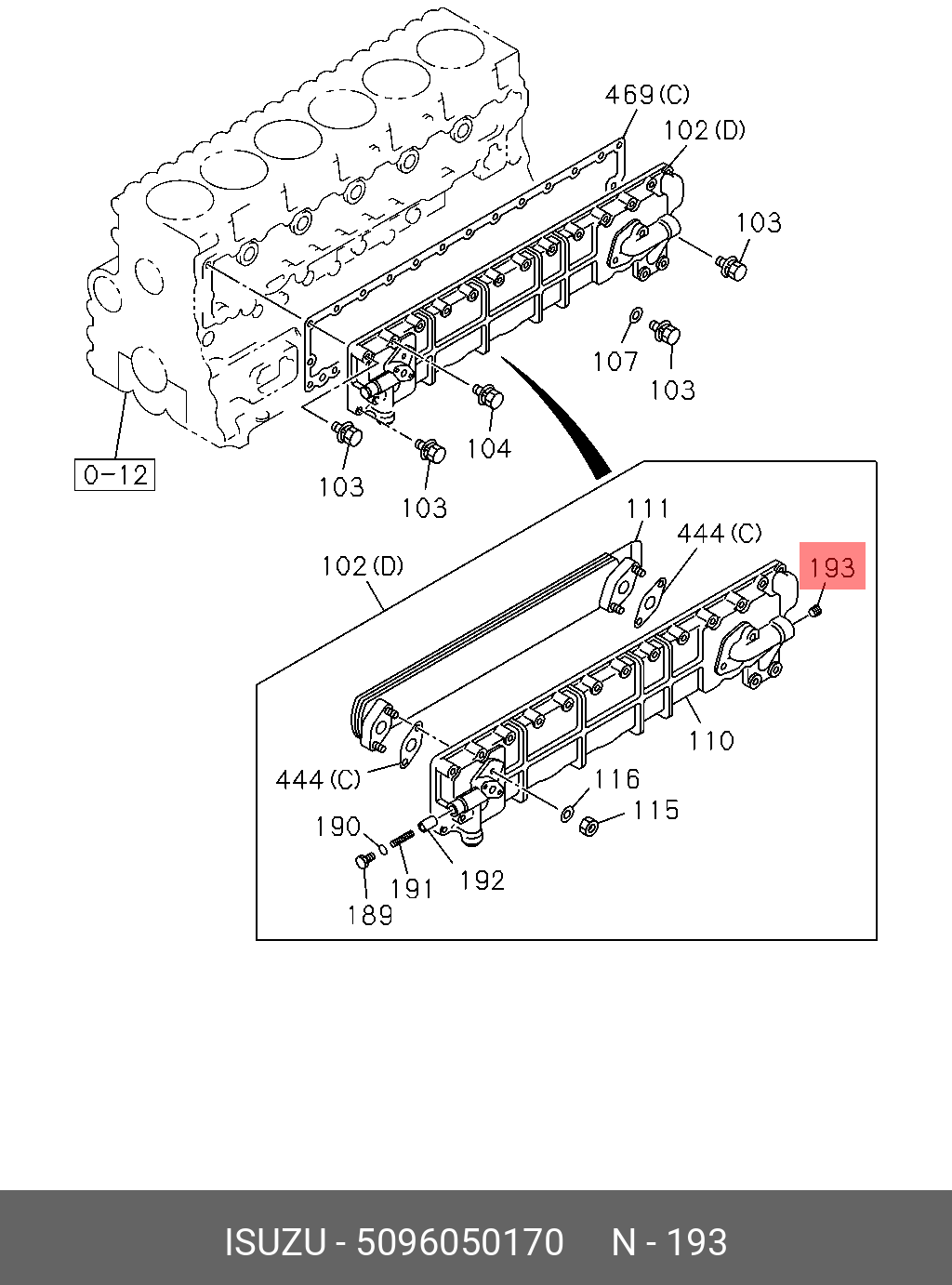 469(C)
102(D)
103
107
103
104
103
103
0-12
111
444(C)
193
102(D)
110
444(C)
116
115
190
191
192
189

ISUZU - 5096050170 N - 193