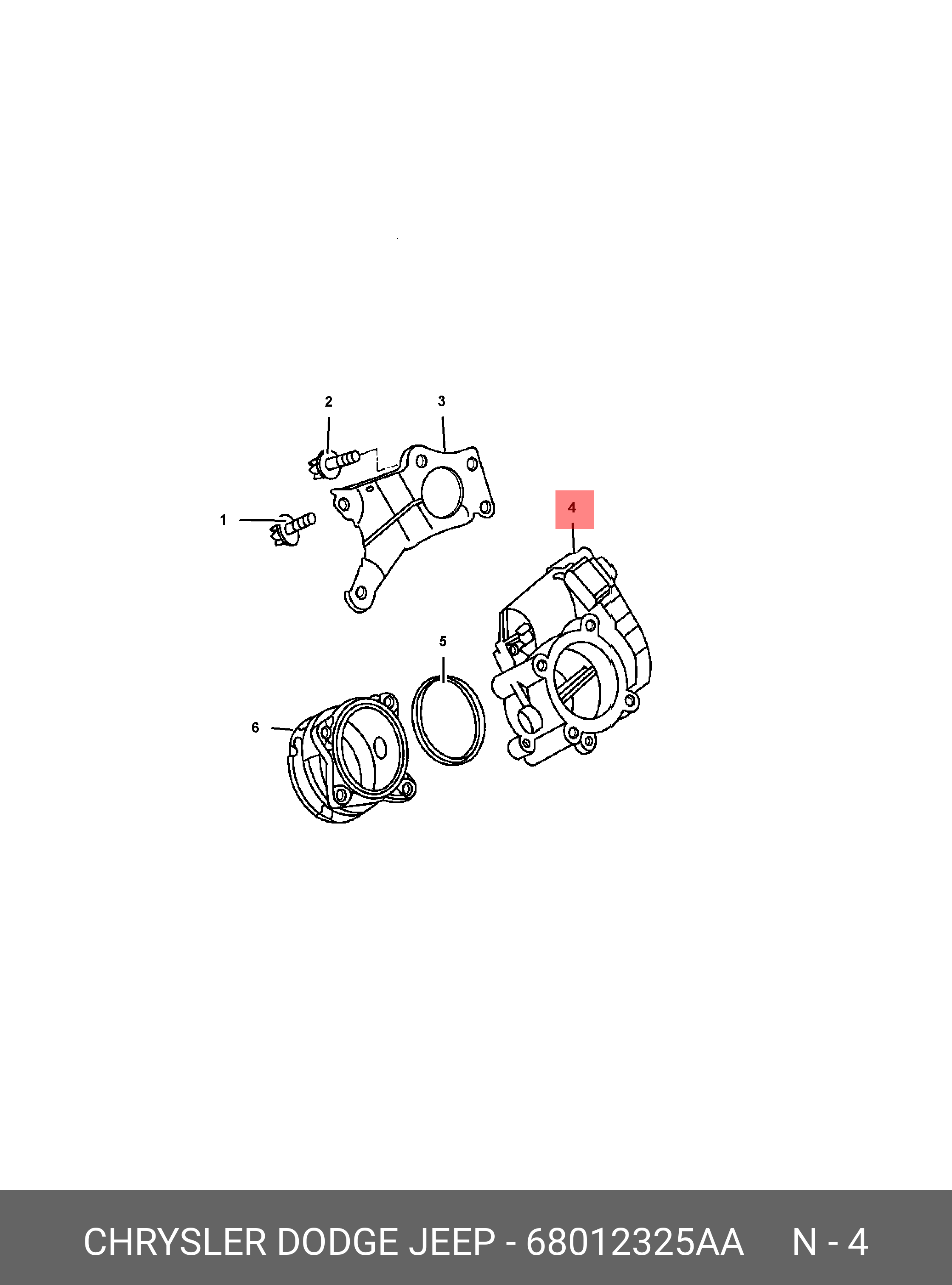 2
3
1
4
5
6

CHRYSLER DODGE JEEP - 68012325AA N - 4