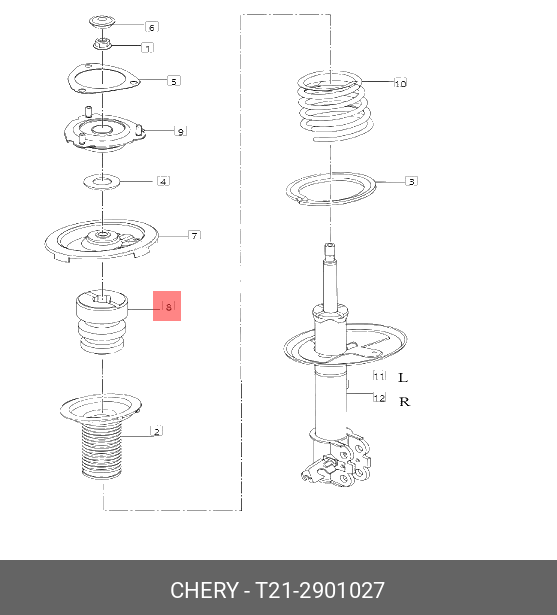 6
1
5
9
4
7
8
2
10
3
11 L
12 R

CHERY - T21-2901027