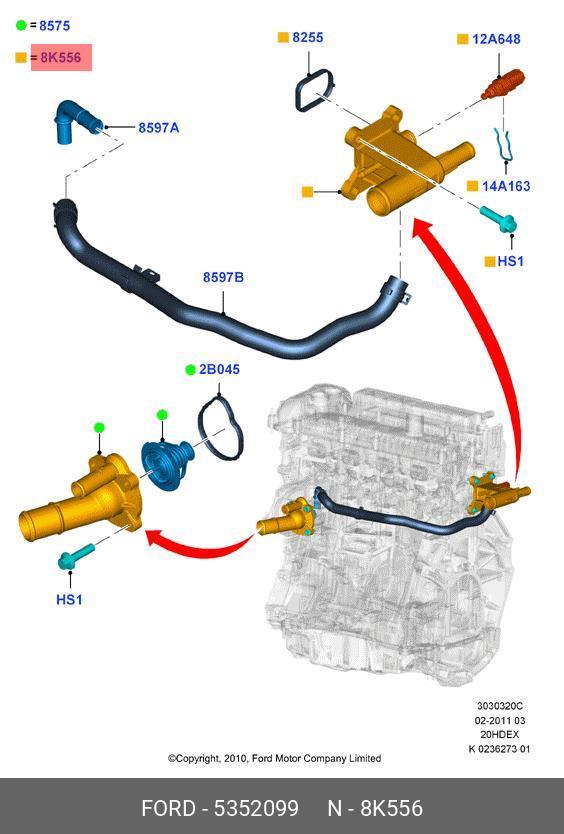 =8575

=8K556

8255

12A648

8597A

14A163

HS1

8597B

2B045

HS1

3030320C
02-2011 03
20HDEX
K 0236273 01

©Copyright, 2010, Ford Motor Company Limited

FORD - 5352099 N - 8K556