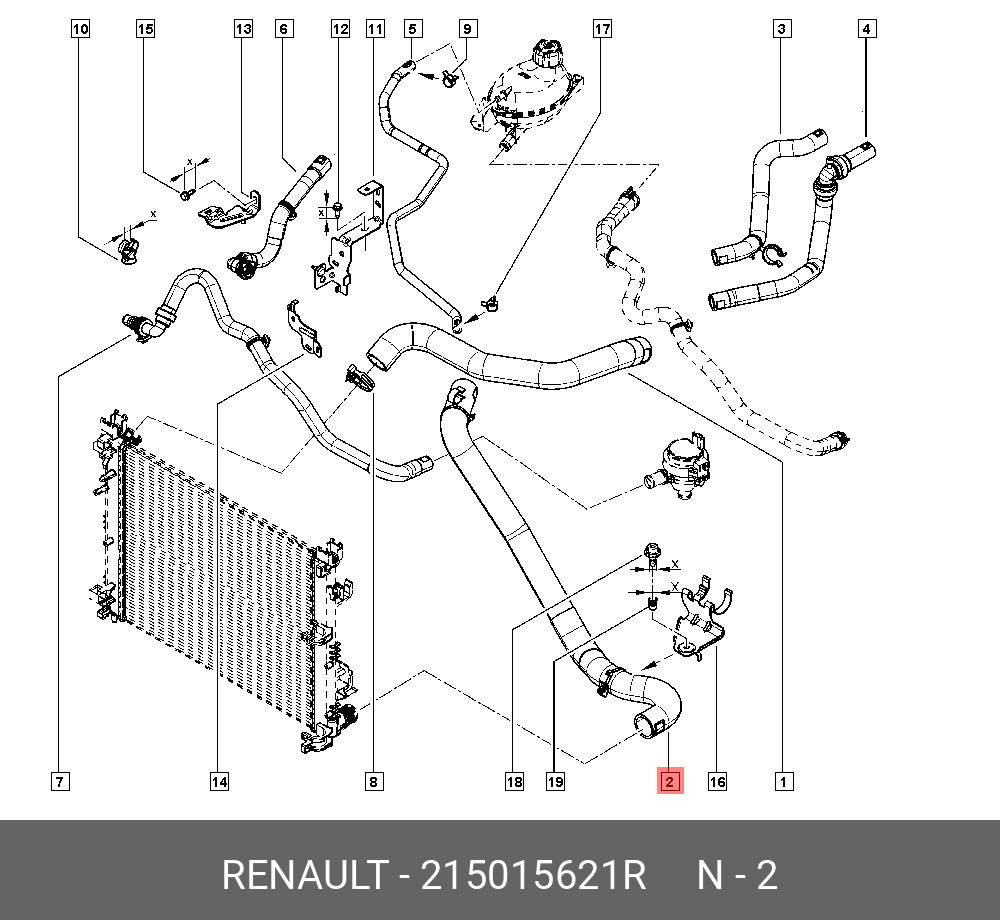 10
15
13
6
12
11
5
9
17
3
4
x
x
x
x
x
7
14
8
18
19
2
16
1

RENAULT - 215015621R N - 2