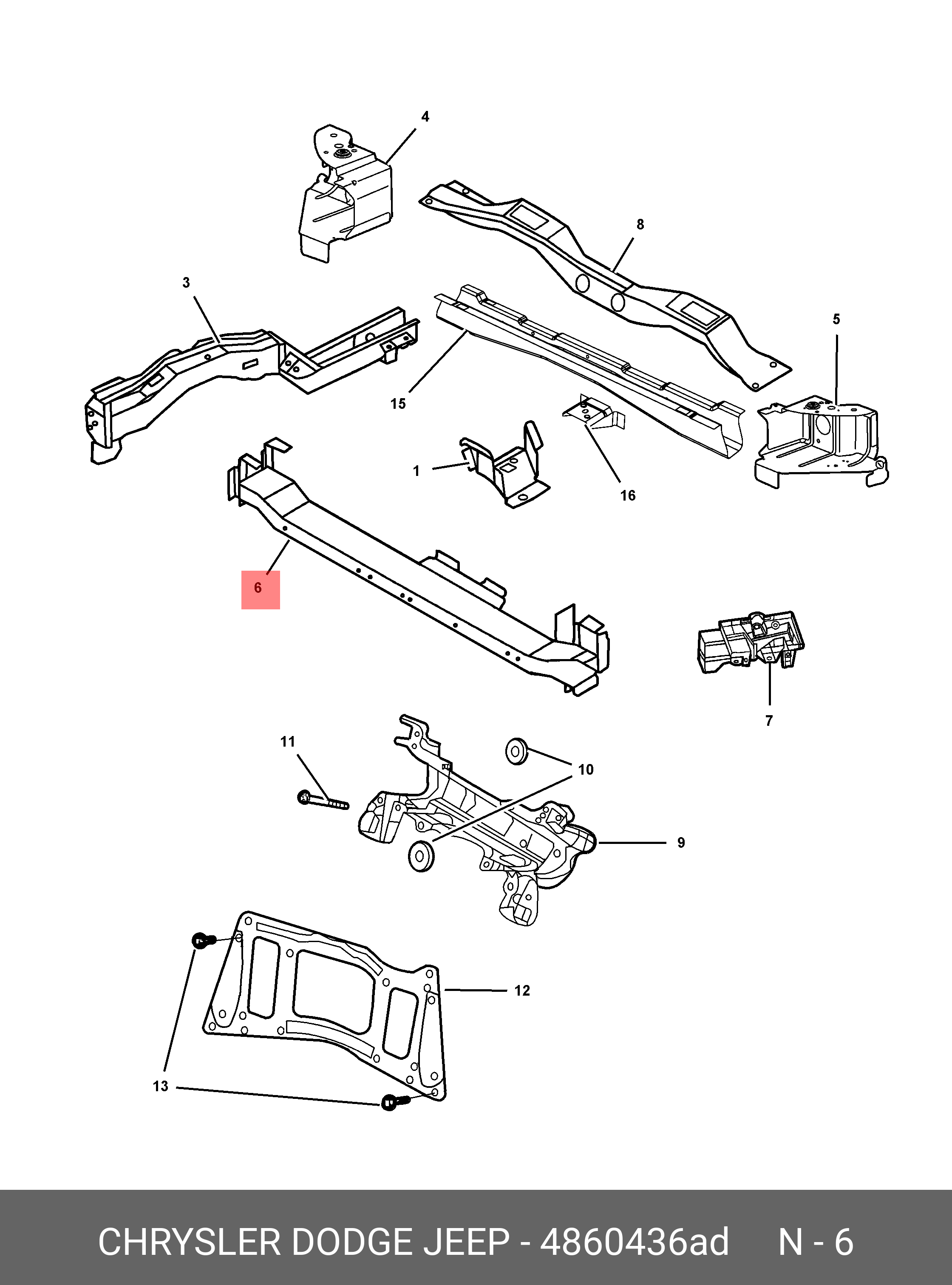 4
8
3
5
15
1
16
6
7
11
10
9
12
13

CHRYSLER DODGE JEEP - 4860436ad N - 6