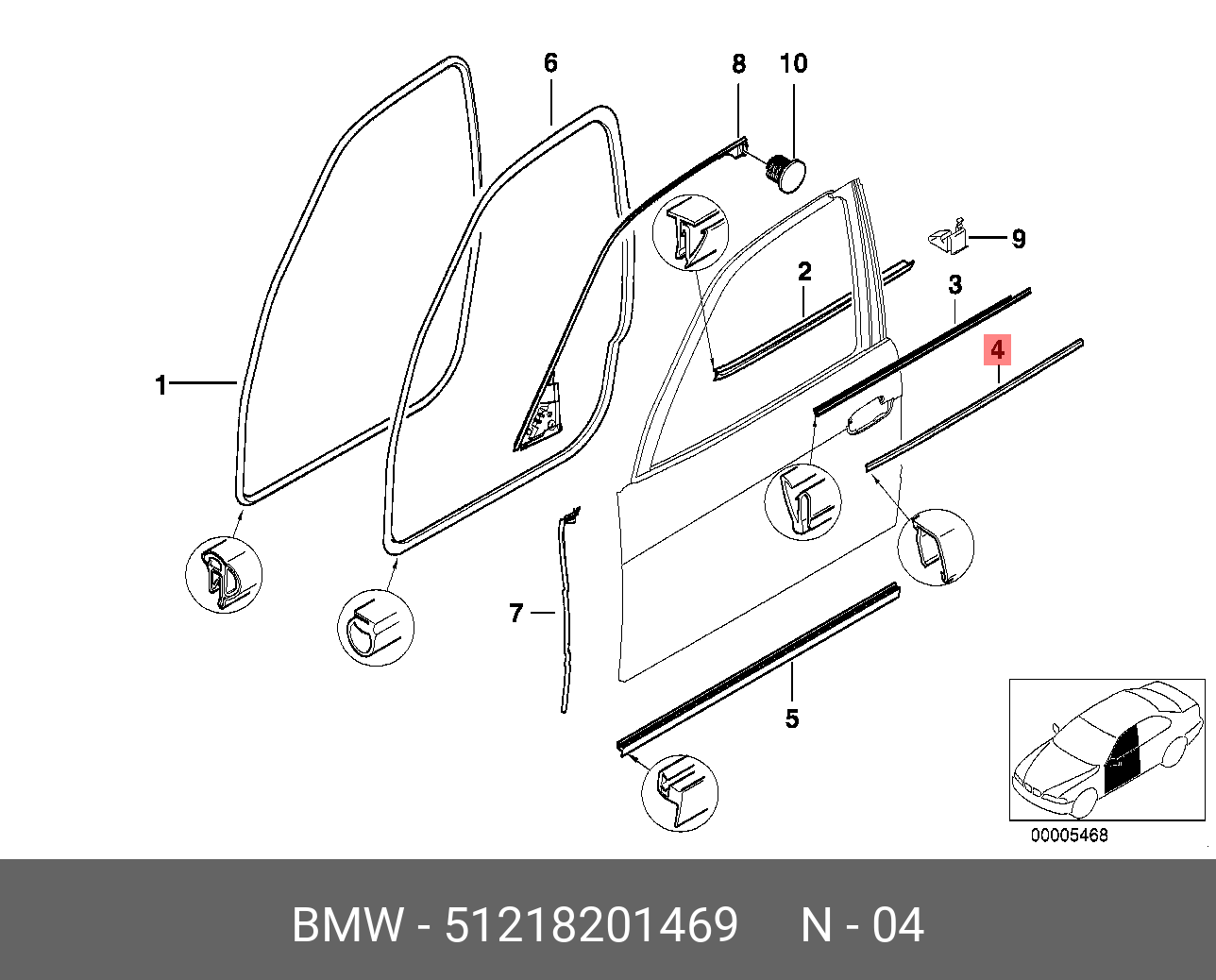 6
8
10
9
2
3
4
1
7
5
00005468
BMW - 51218201469 N - 04