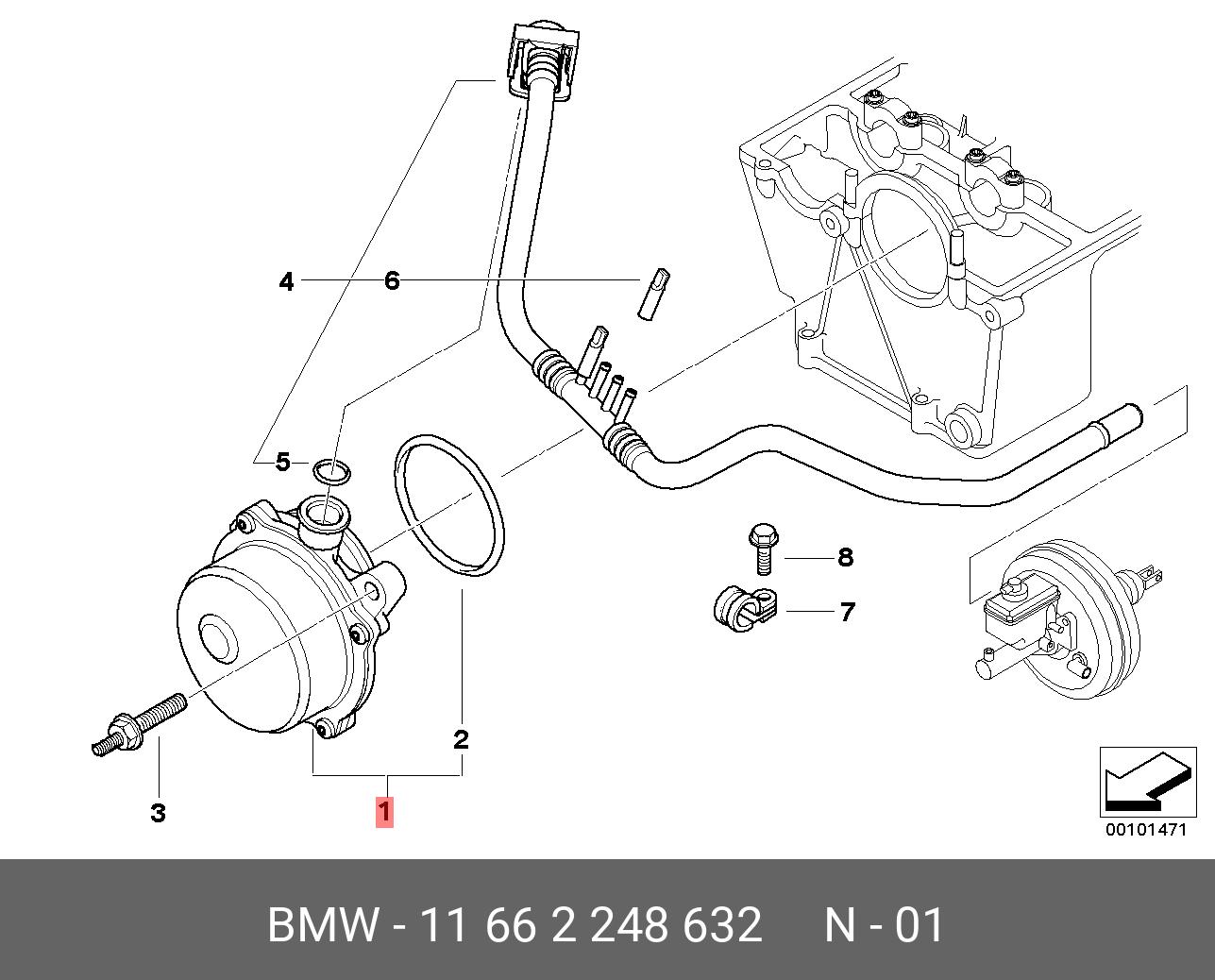 4
6
5
8
7
2
3
1
00101471

BMW - 11 66 2 248 632 N - 01