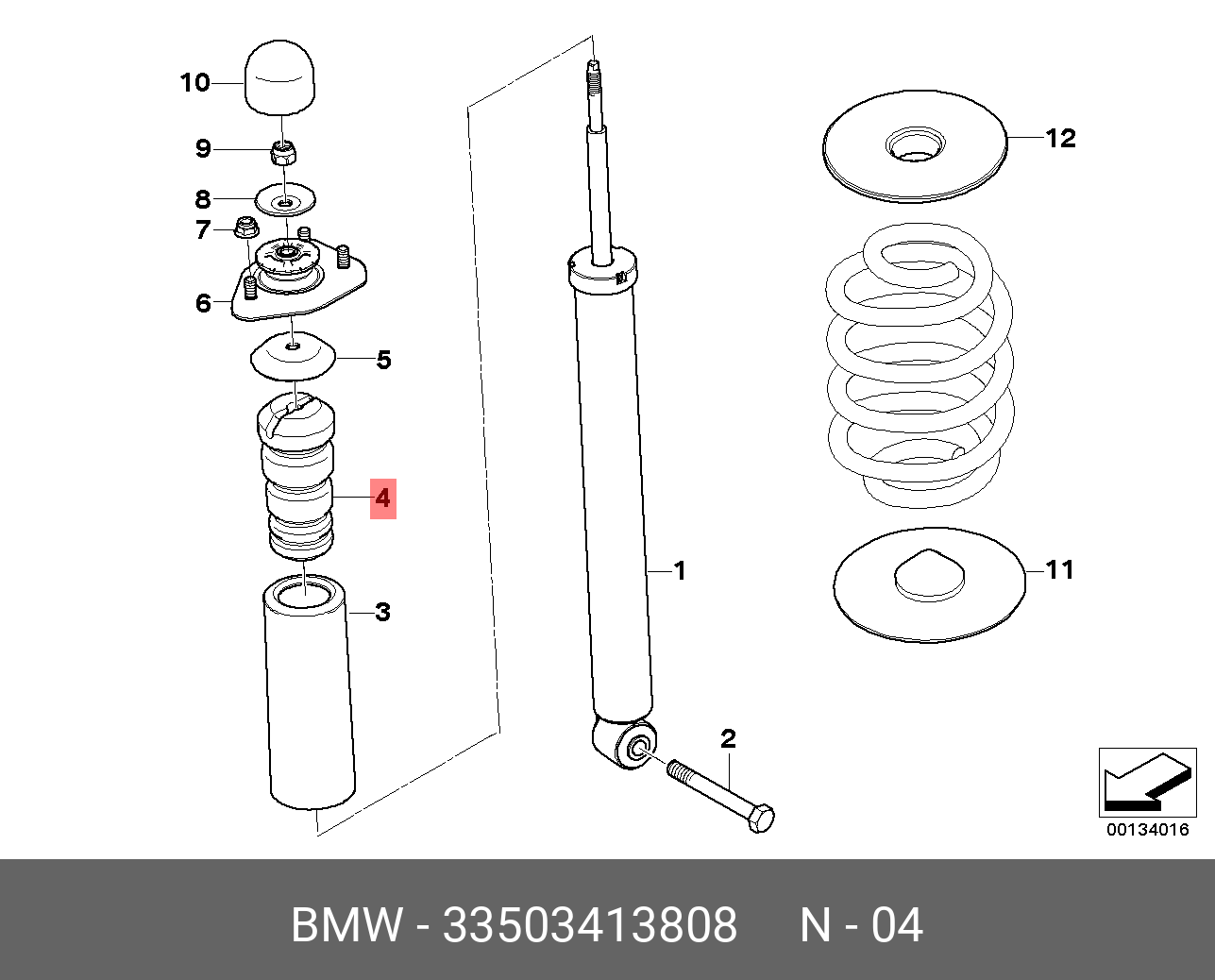 10
9
8
7
6
5
4
3
1
2
12
11
00134016

BMW - 33503413808 N - 04