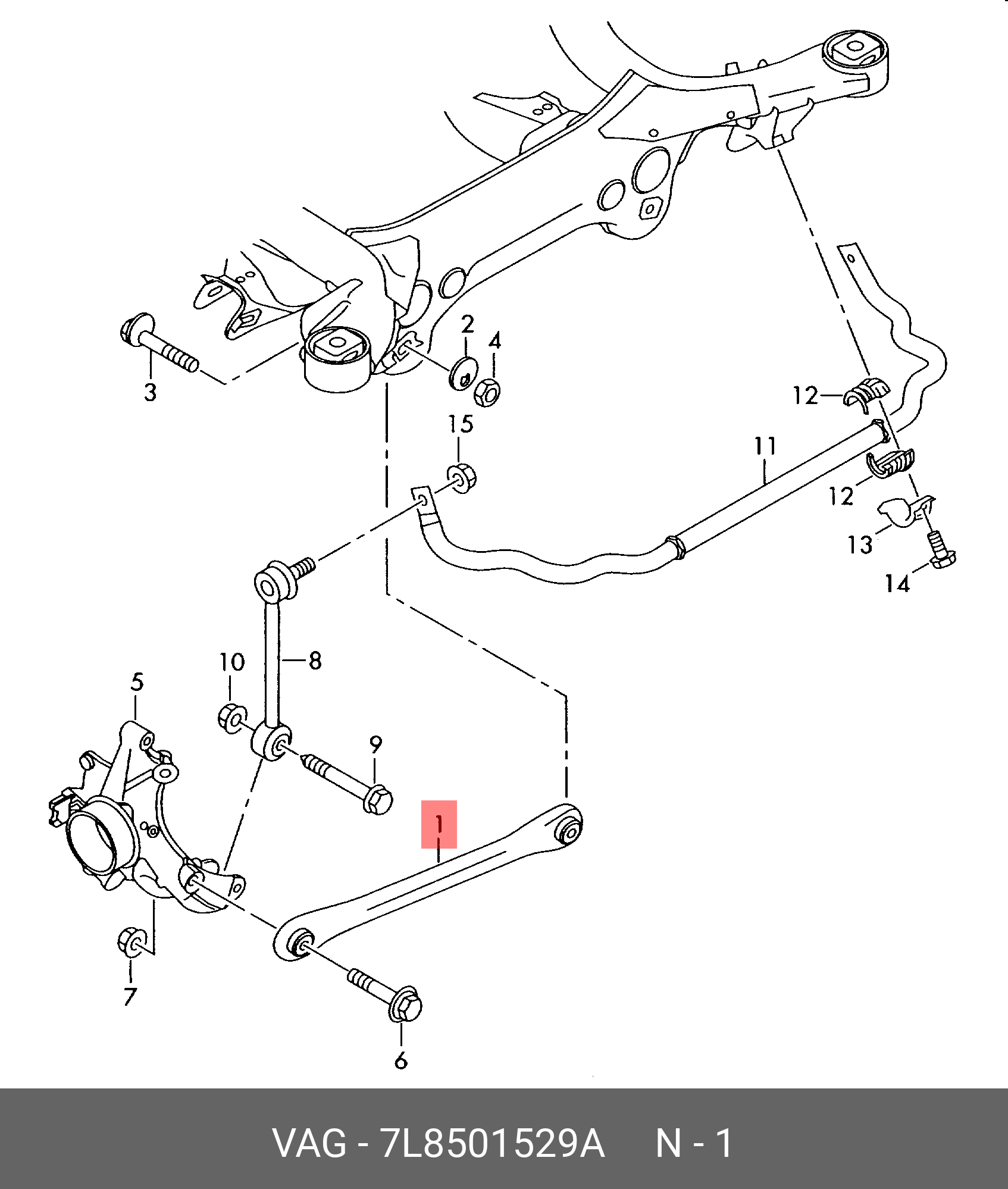 2
4
3
15
12
11
12
13
14
10
8
5
9
1
7
6

VAG - 7L8501529A N - 1