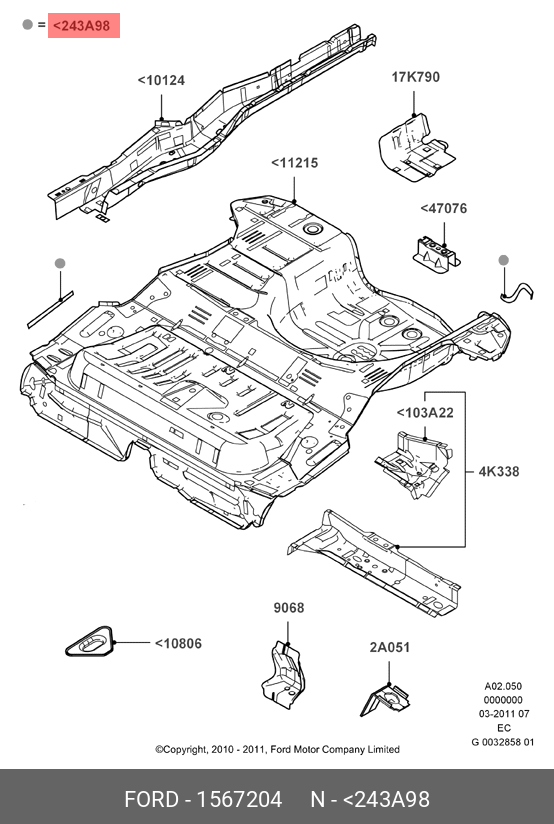 = <243A98

<10124

17K790

<11215

<47076

<103A22

4K338

9068

<10806

2A051

A02.050
0000000
03-2011 07
EC
G 0032858 01

©Copyright, 2010 - 2011, Ford Motor Company Limited

FORD - 1567204 N - <243A98