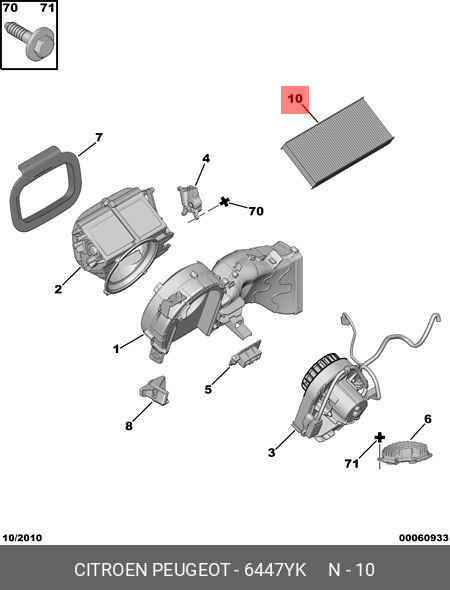 70 71

10

7

4

70

2

1

5

8

3

6

71

10/2010

00060933

CITROEN PEUGEOT - 6447YK N - 10