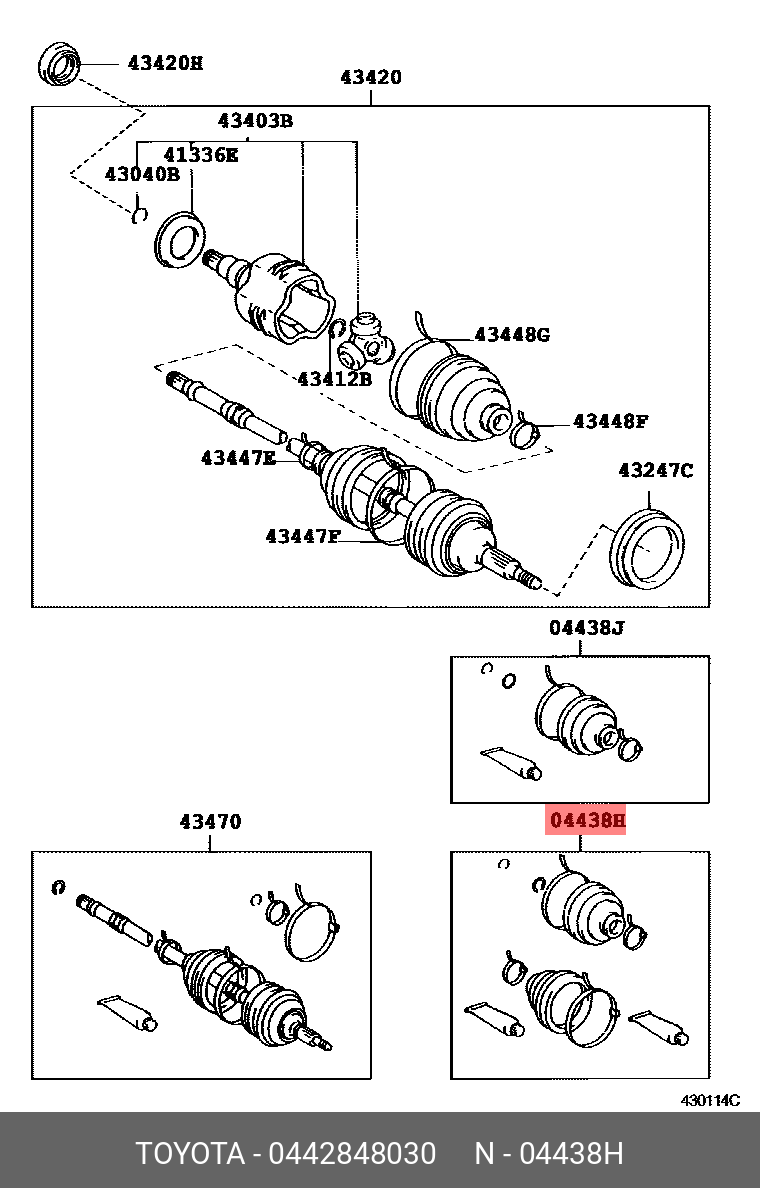 43420H
43420
43403B
41336E
43040B
43448G
43412B
43448F
43447E
43247C
43447F
04438J
43470
04438H
430114C
TOYOTA - 0442848030 N - 04438H