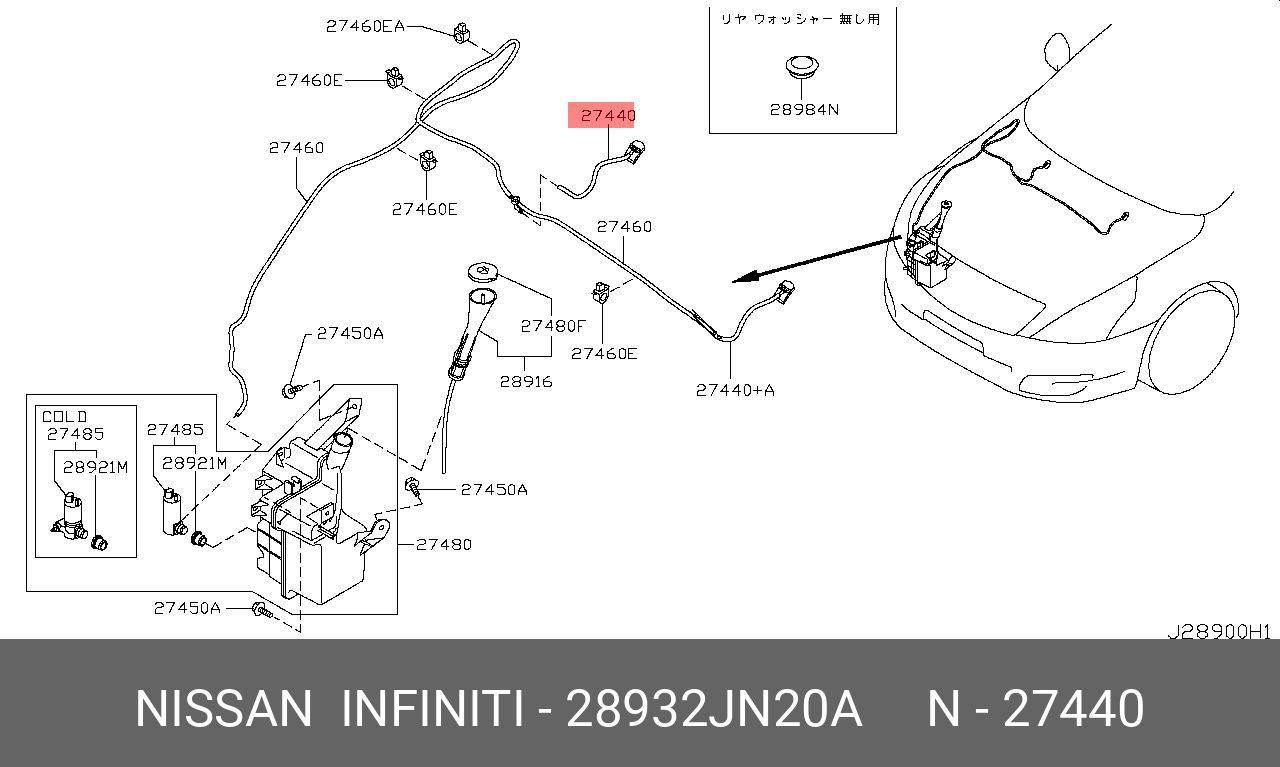 27460EA
27460E
27460
27460E
27440
リヤ ウォッシャー 無し用
28984N
27460
27480F
28916
27460E
27440+A
27450A
COLD
27485
28921M
27485
28921M
27450A
27480
27450A
J28900H1

NISSAN INFINITI - 28932JN20A N - 27440