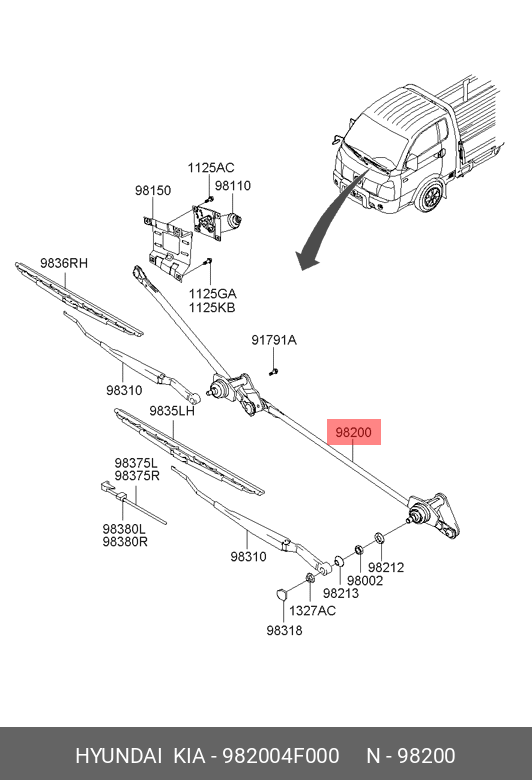 1125AC
98150
98110
9836RH
1125GA
1125KB
91791A
98310
9835LH
98200
98375L
98375R
98380L
98380R
98310
98212
98002
98213
1327AC
98318

HYUNDAI KIA - 982004F000 N - 98200