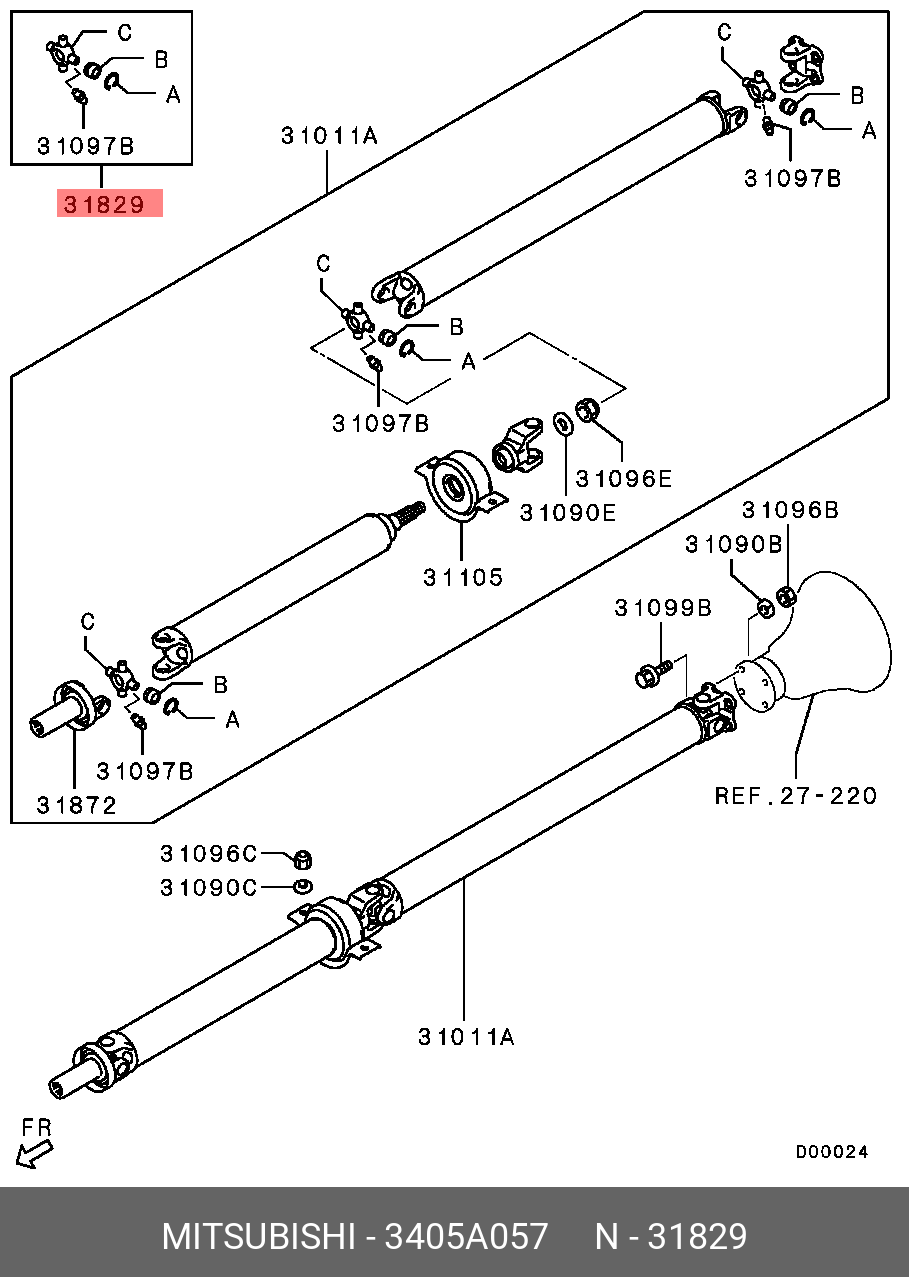 C
B
A
31097B
31829
31011A
C
B
A
31097B
C
B
A
31097B
31096E
31090E
31105
31096B
31090B
31099B
C
B
A
31097B
31872
REF.27-220
31096C
31090C
31011A
FR
D00024
MITSUBISHI - 3405A057 N - 31829