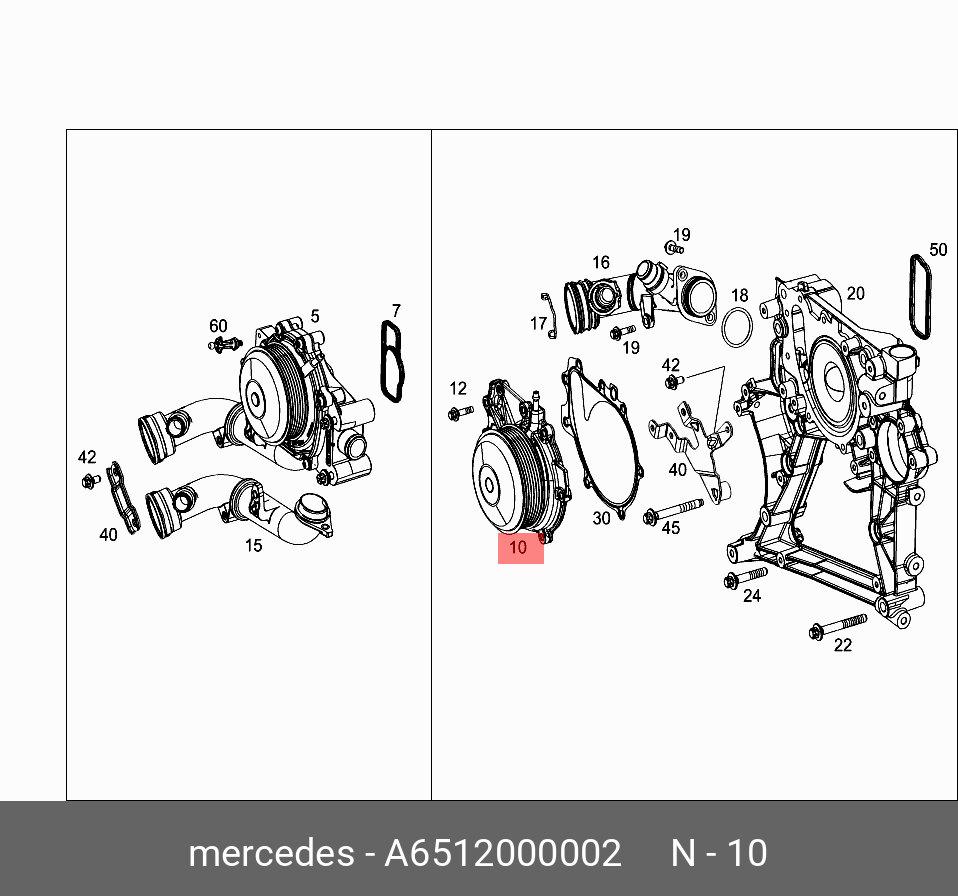 60
5
7
42
40
15

19
16
50
18
20
17
19
42
12
40
30
45
10
24
22

mercedes - A6512000002 N - 10