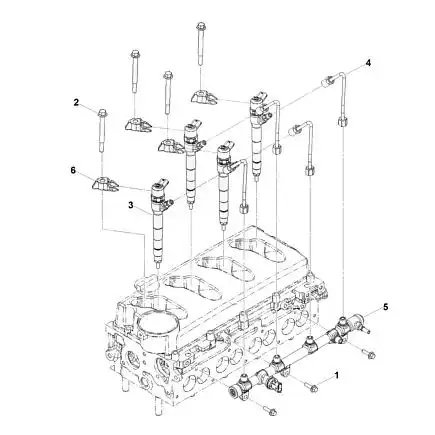 4
2
6
3
5
1