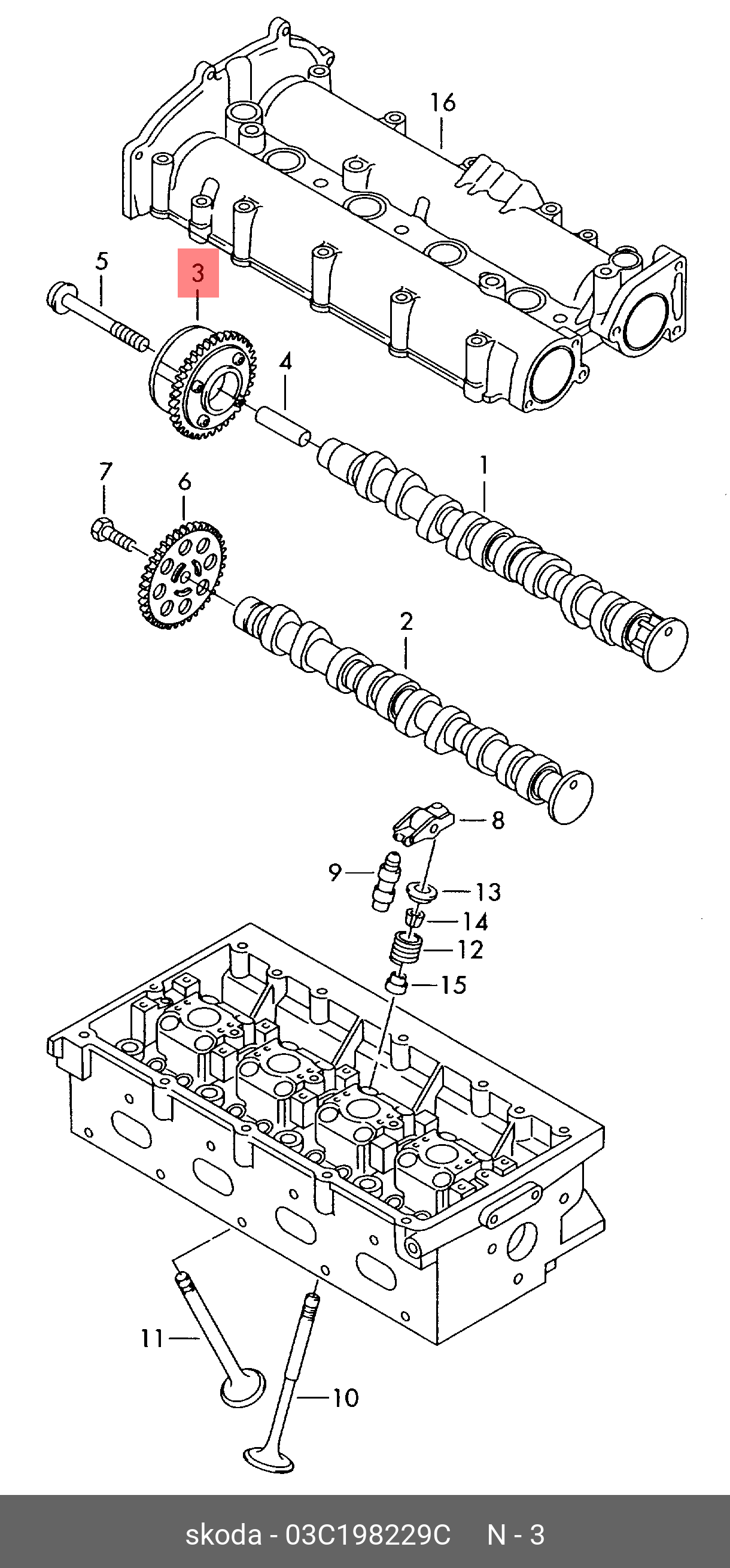 16
5
3
4
1
7
6
2
8
9
13
14
12
15
11
10
skoda - 03C198229C N - 3