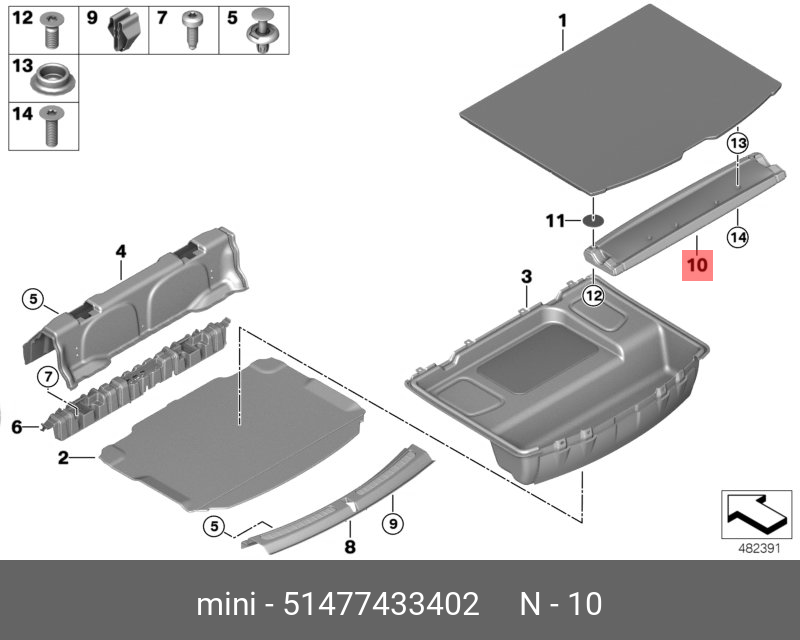 12 9 7 5
13
14
1
13
11
14
10
3
12
4
5
7
6
2
5
9
8
482391
mini - 51477433402 N - 10