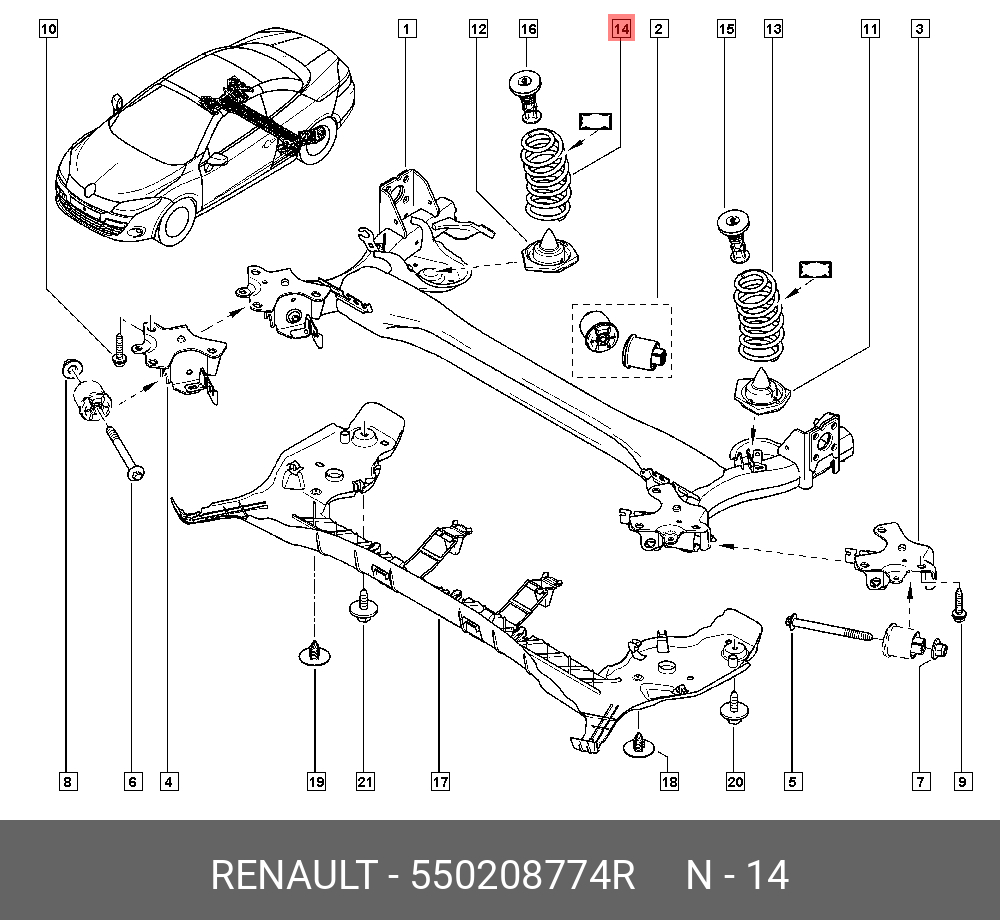 10
1
12
16
14
2
15
13
11
3
8
6
4
19
21
17
18
20
5
7
9

RENAULT - 550208774R N - 14