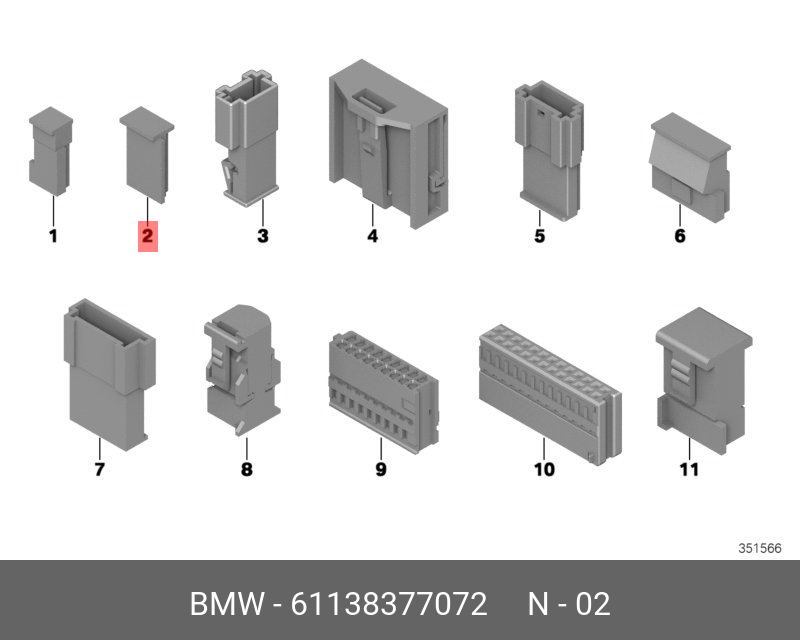 1 2 3 4 5 6

7 8 9 10 11

351566

BMW - 61138377072 N - 02