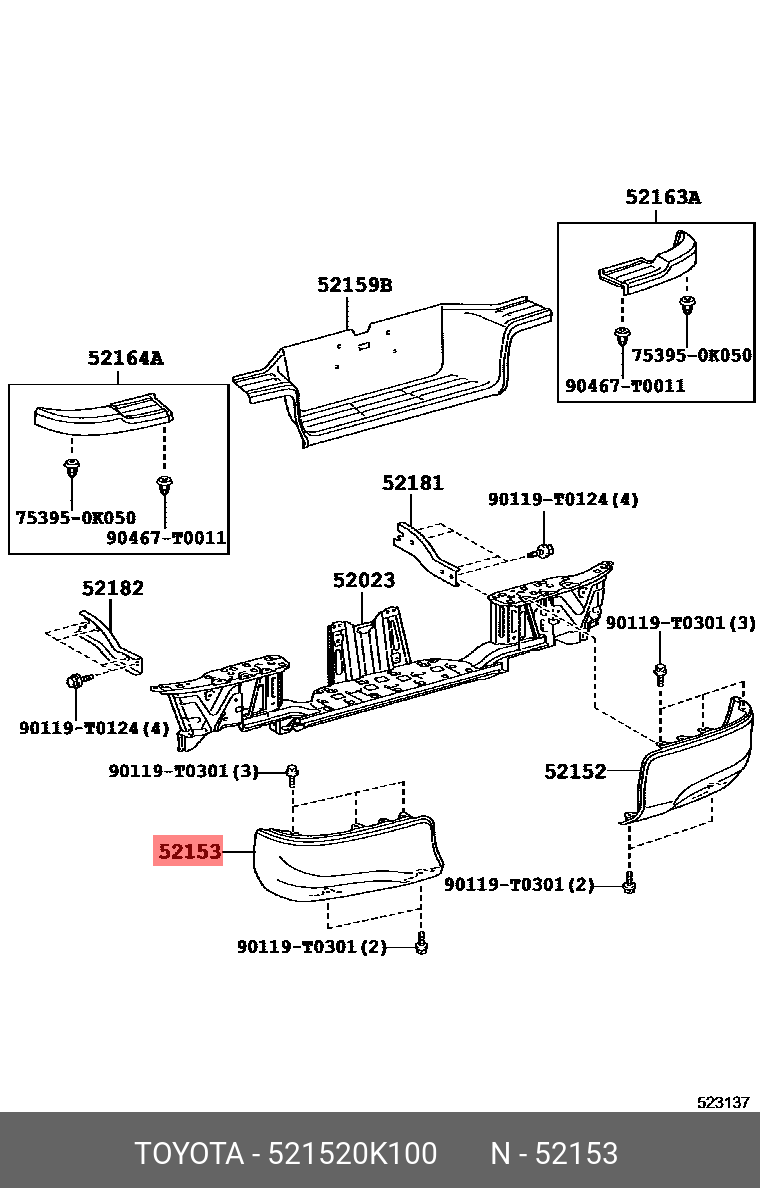 52163A

75395-0K050
90467-T0011

52159B

52164A

75395-0K050
90467-T0011

52181
90119-T0124(4)

52182
52023

90119-T0301(3)

90119-T0124(4)

90119-T0301(3)

52152

52153

90119-T0301(2)

90119-T0301(2)

523137

TOYOTA - 521520K100 N - 52153