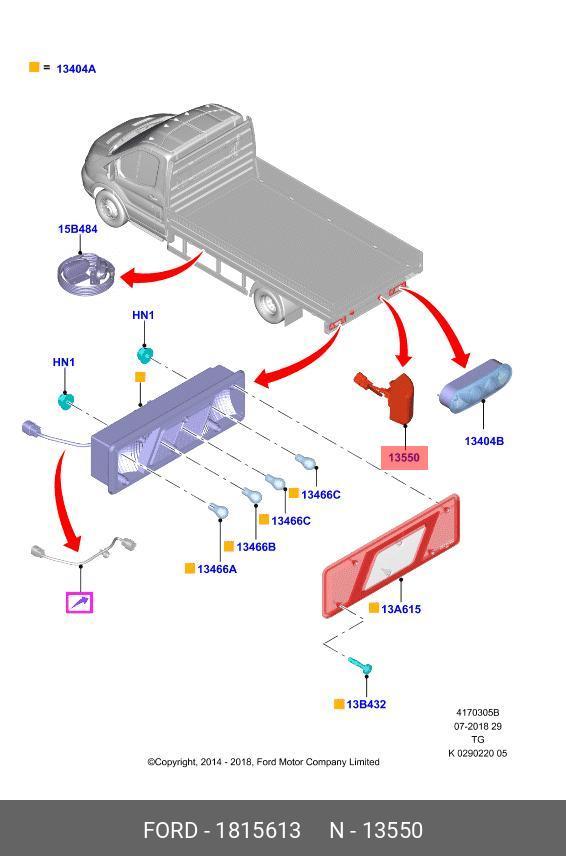 = 13404A

15B484

HN1

HN1

13550

13404B

13466C

13466C

13466B

13466A

13A615

13B432

4170305B
07-2018 29
TG
K 0290220 05

©Copyright, 2014 - 2018, Ford Motor Company Limited

FORD - 1815613 N - 13550