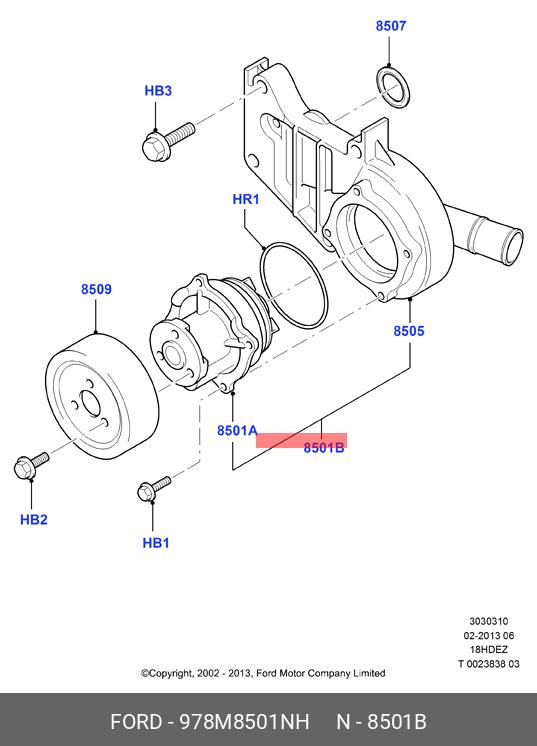 8507

HB3

HR1

8509

8505

8501A

8501B

HB2

HB1

3030310
02-2013 06
18HDEZ
T 0023838 03

©Copyright, 2002 - 2013, Ford Motor Company Limited

FORD - 978M8501NH N - 8501B