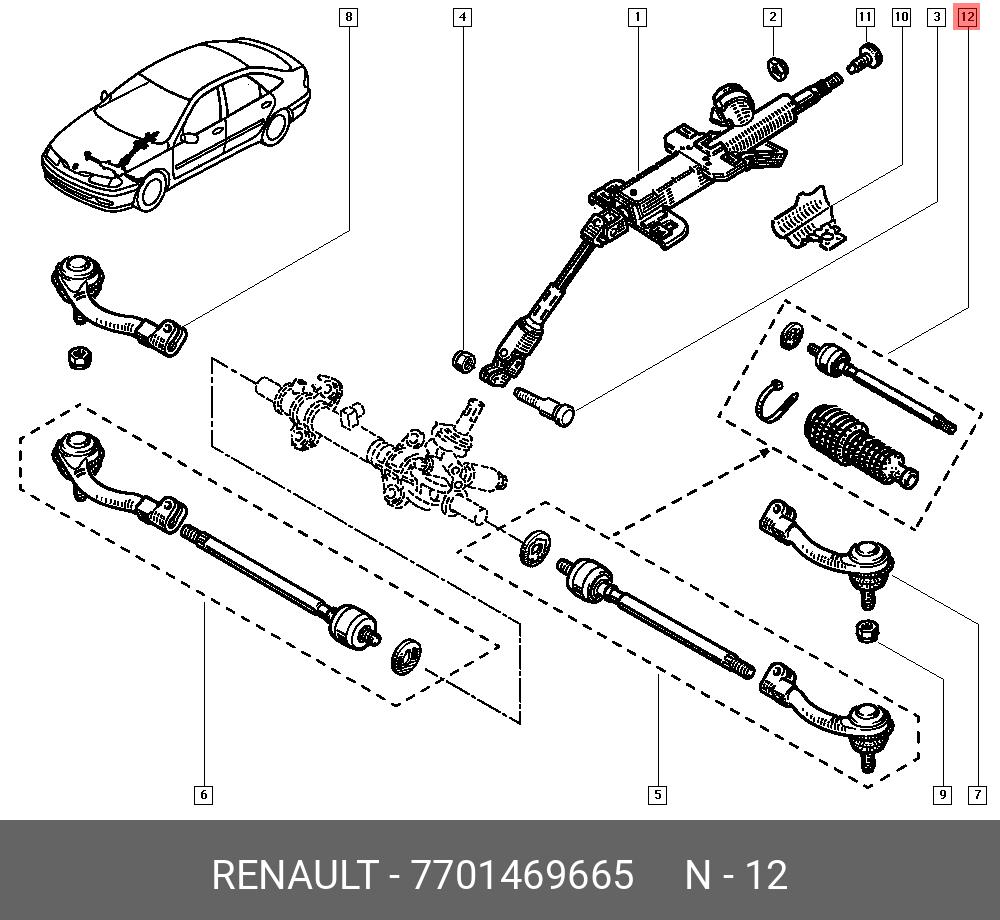 8
4
1
2
11
10
3
12
6
5
9
7

RENAULT - 7701469665 N - 12