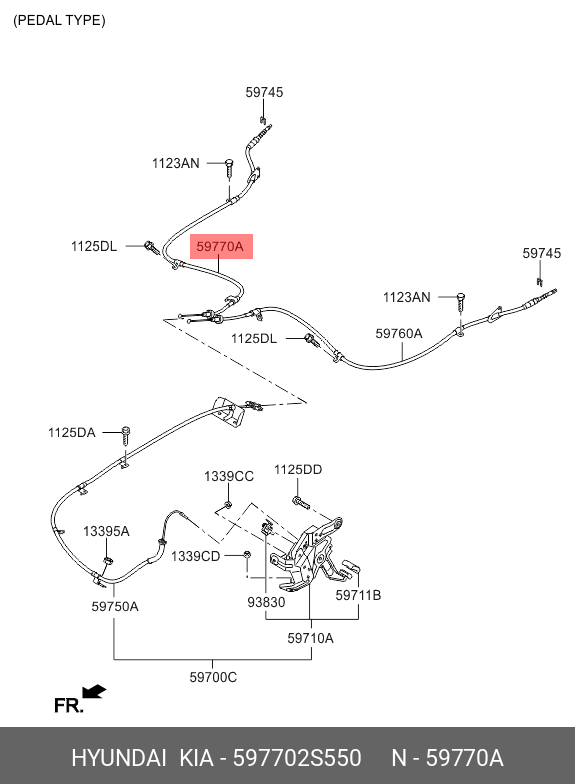 (PEDAL TYPE)

59745

1123AN

1125DL

59770A

59745

1123AN

1125DL

59760A

1125DA

1339CC

1125DD

13395A

1339CD

93830

59711B

59750A

59710A

59700C

FR.

HYUNDAI KIA - 597702S550 N - 59770A