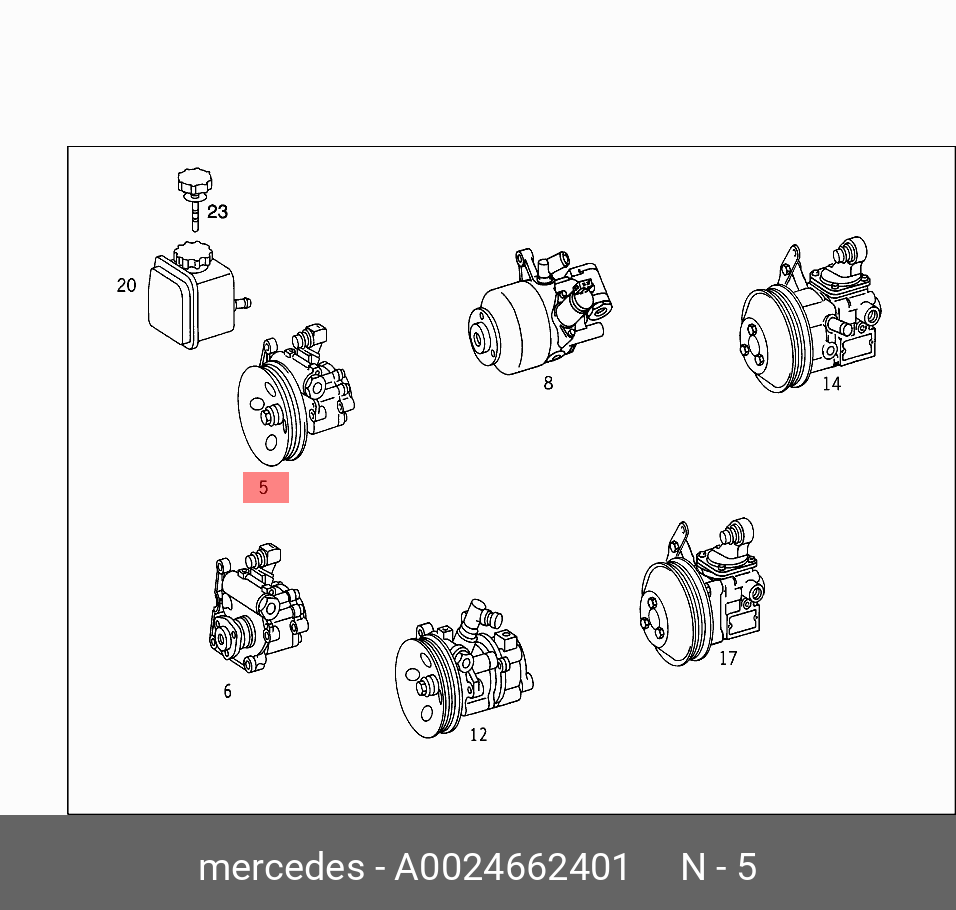 23
20
8
14
5
6
12
17

mercedes - A0024662401 N - 5