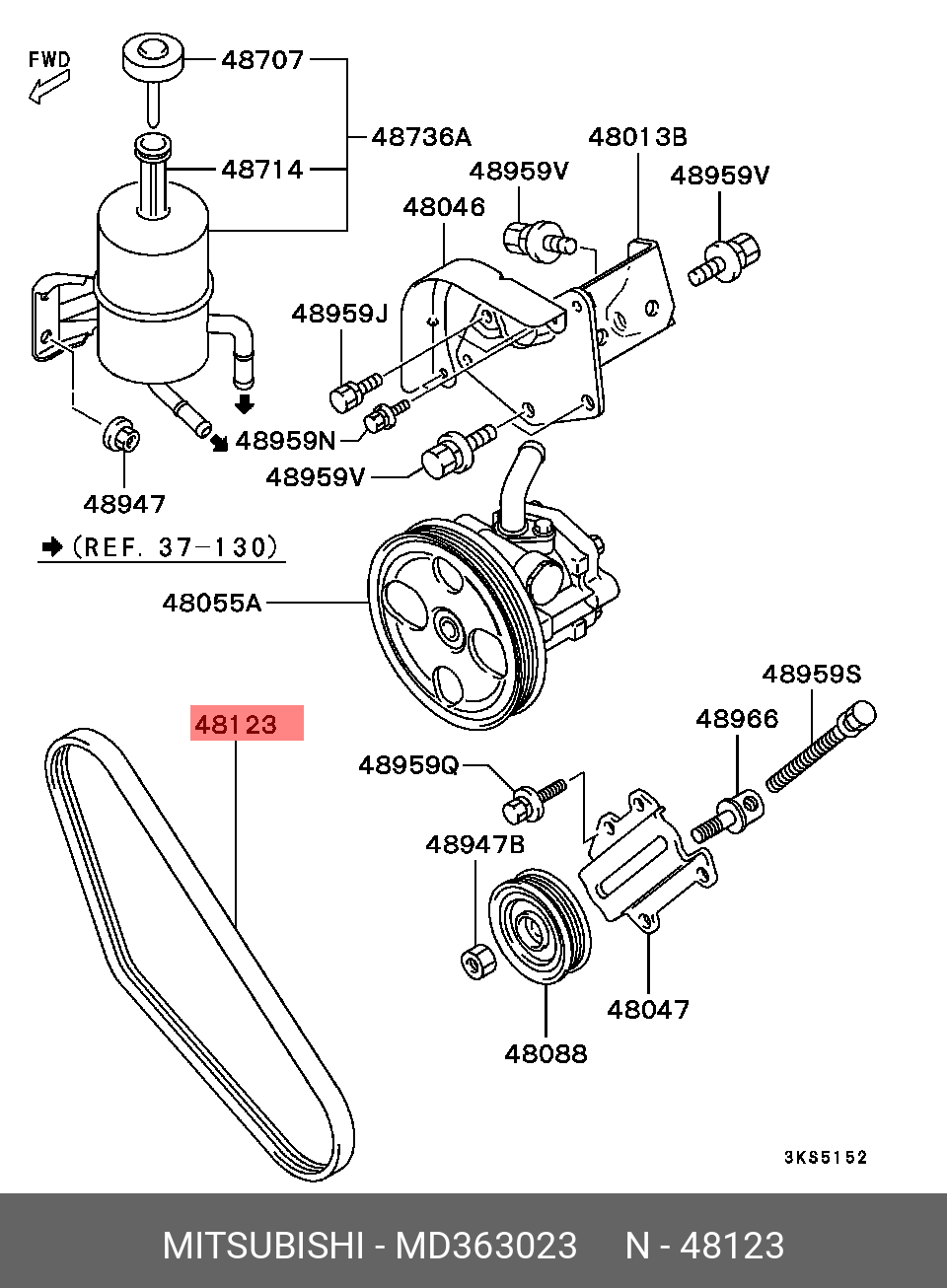 FWD

48707

48736A

48714

48013B

48959V

48959V

48046

48959J

48959N

48959V

48947

(REF. 37-130)

48055A

48959S

48123

48966

48959Q

48947B

48047

48088

3KS5152

MITSUBISHI - MD363023 N - 48123